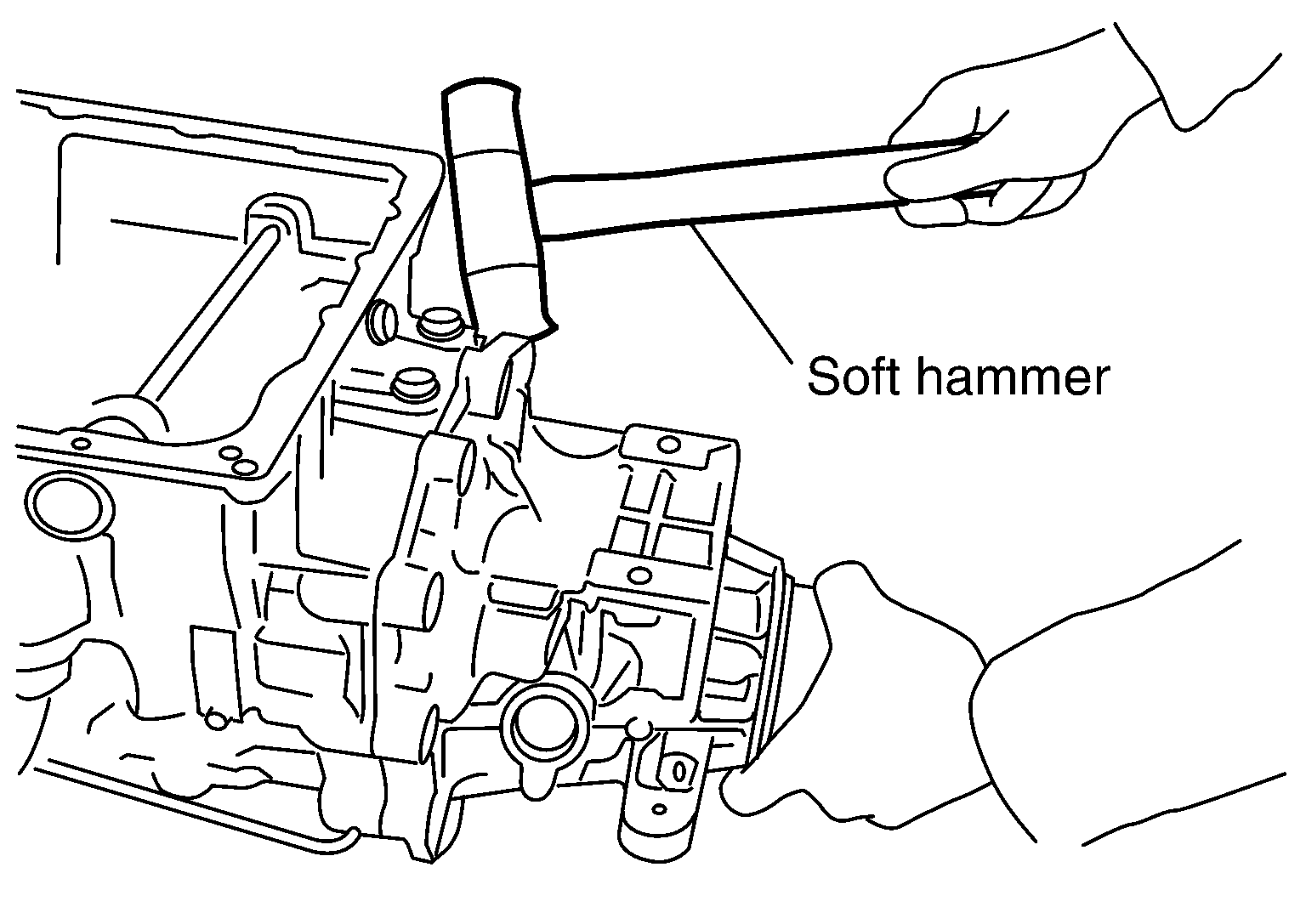 Soft hammer