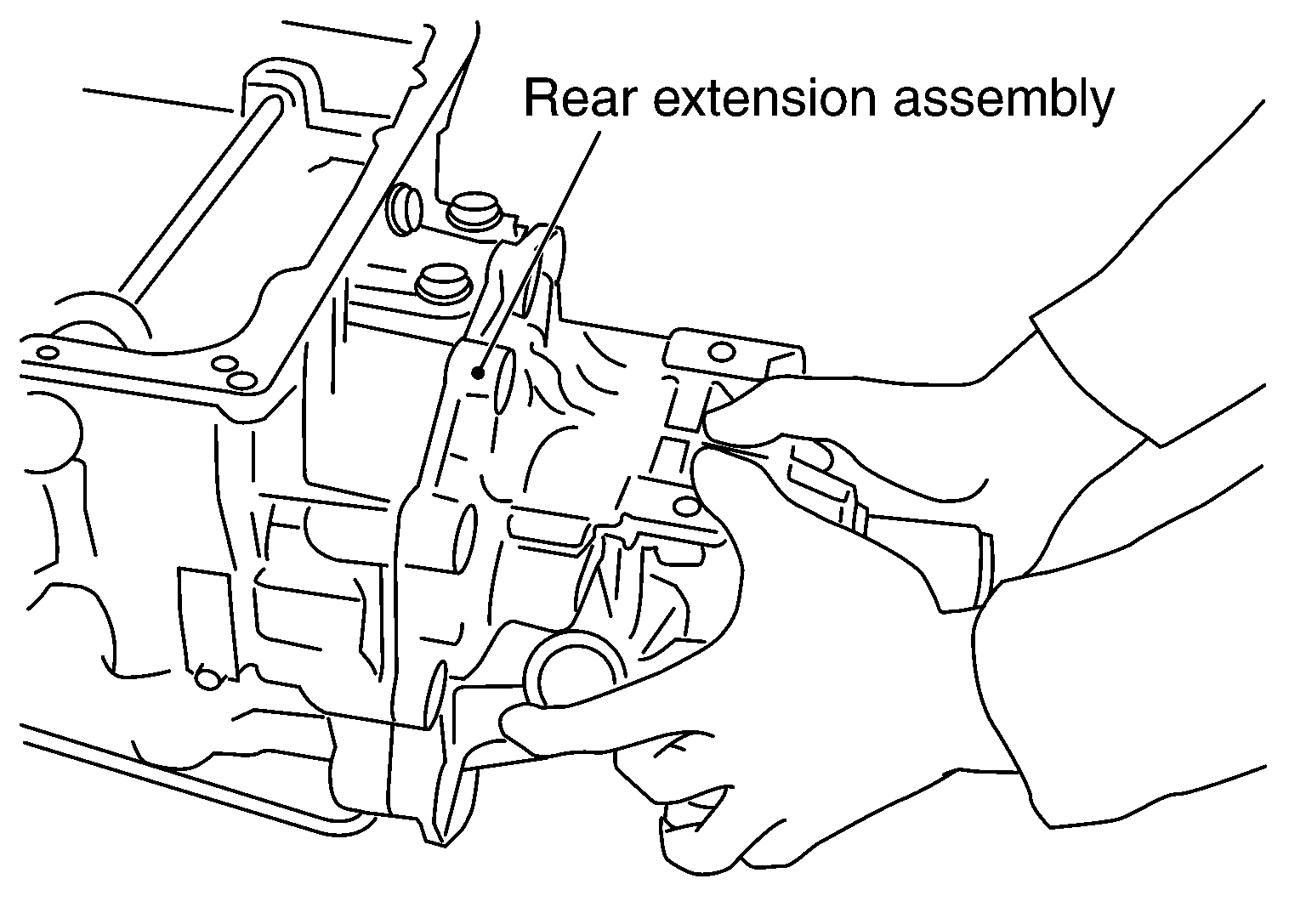 Rear extension assembly