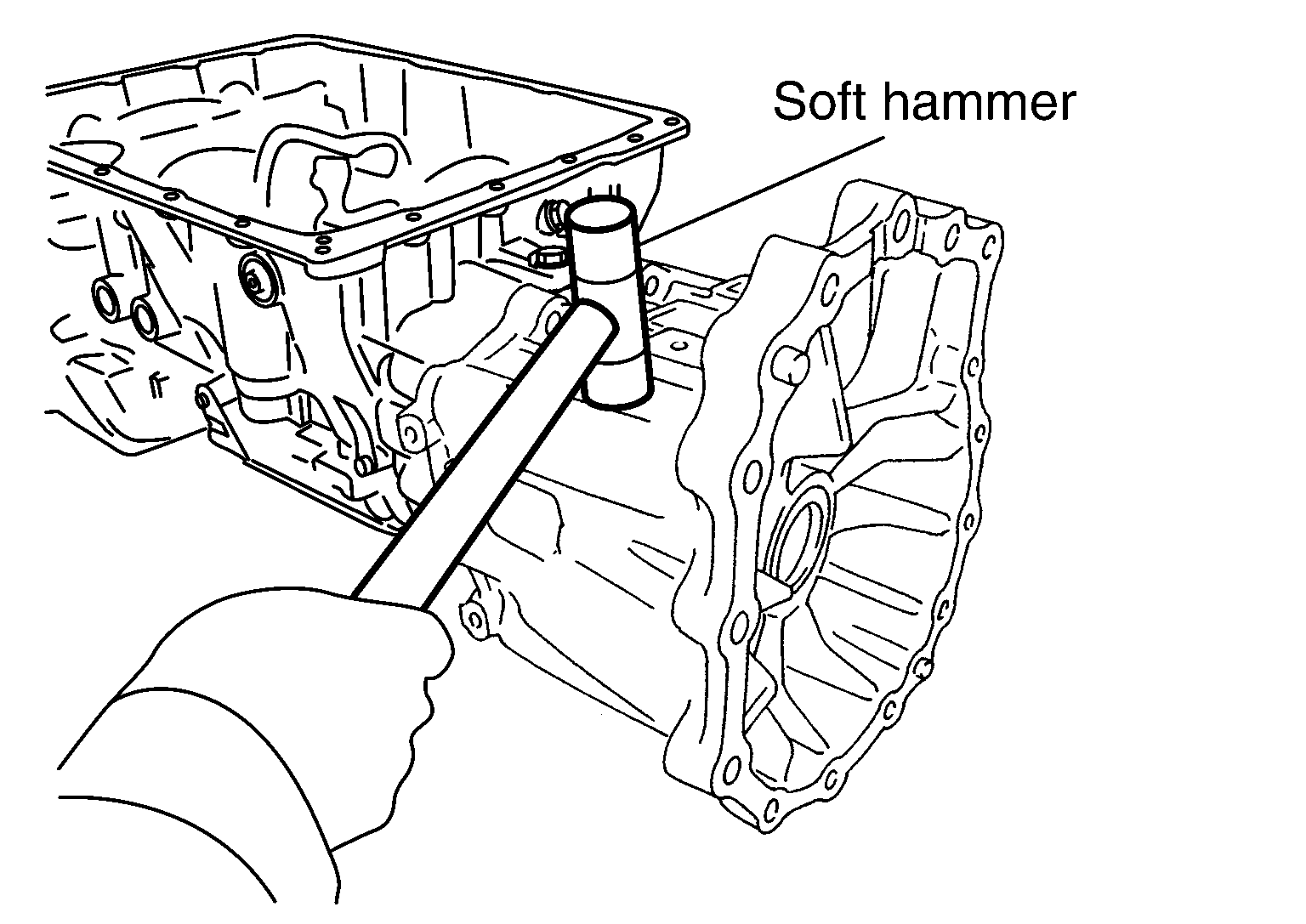 Soft hammer