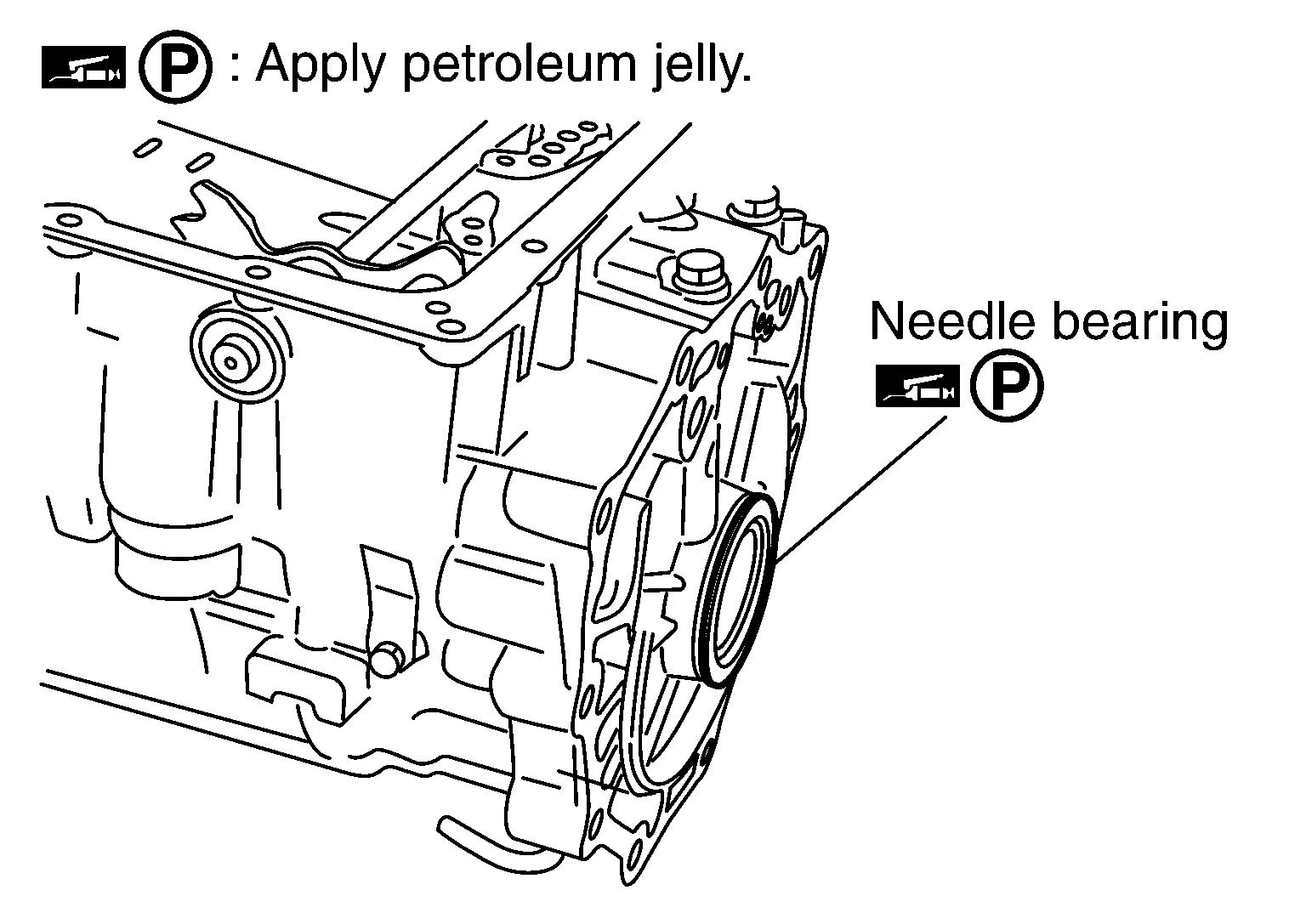 P : Apply petroleum jelly.

Needle bearing
P