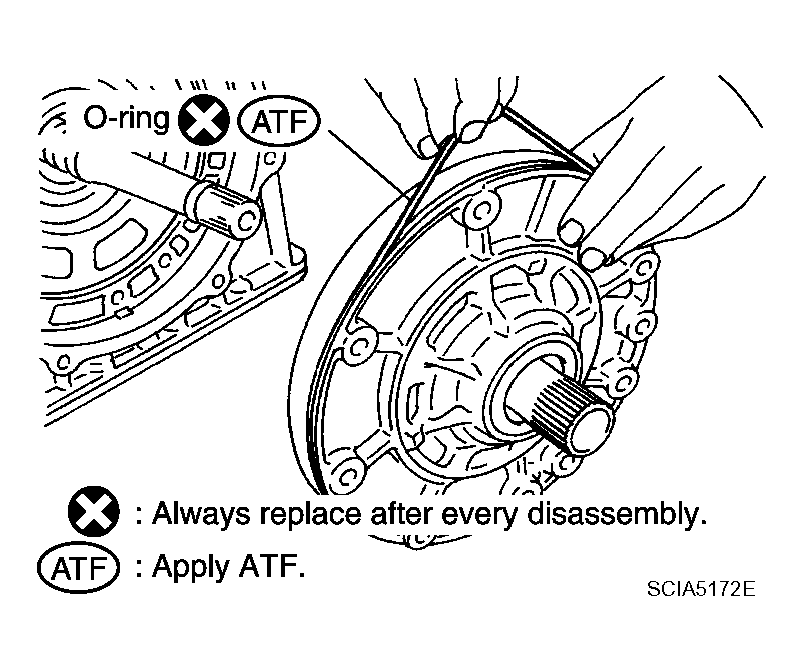 O-ring ATF

: Always replace after every disassembly.

ATF : Apply ATF.

SCIA5172E