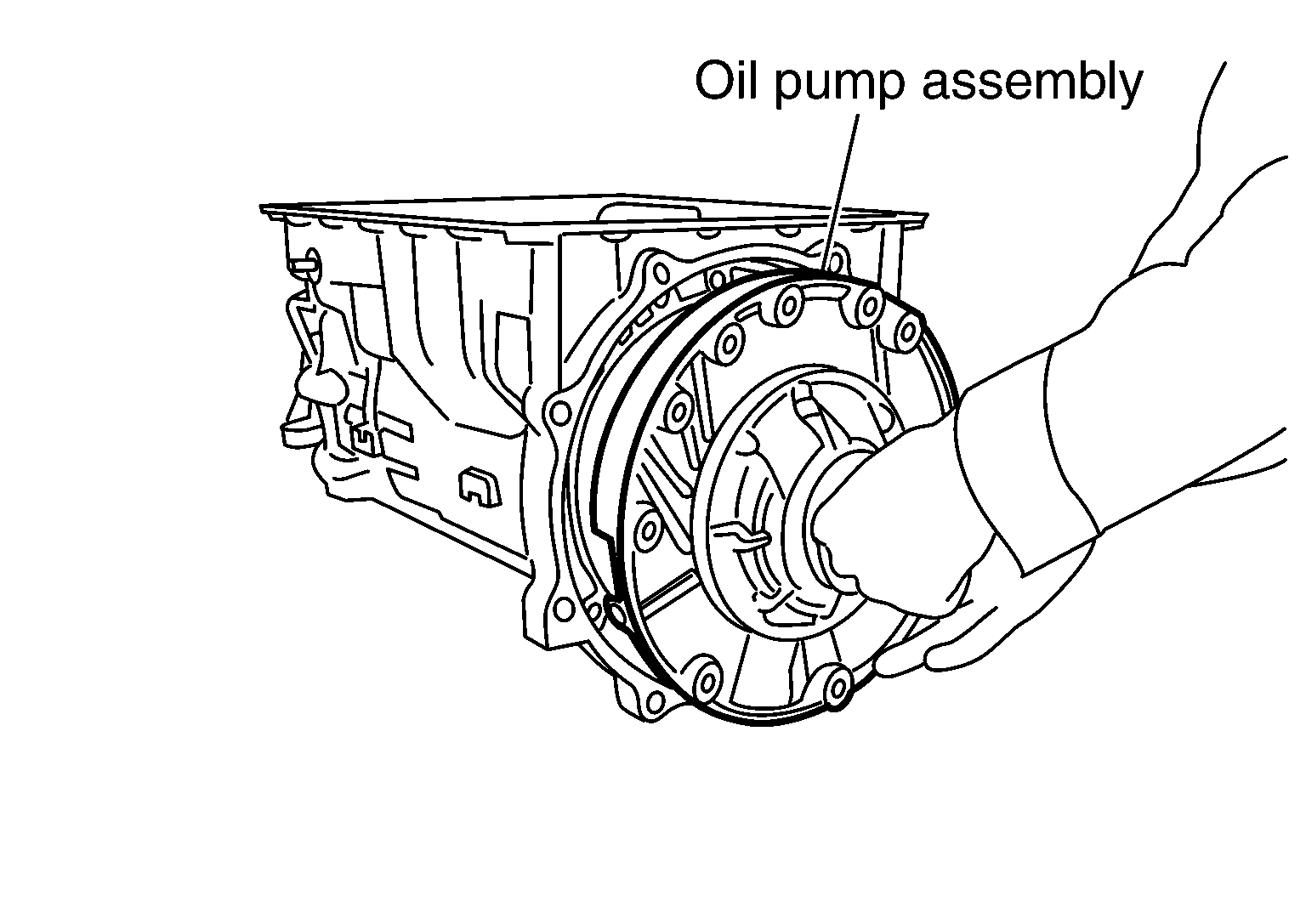 Oil pump assembly