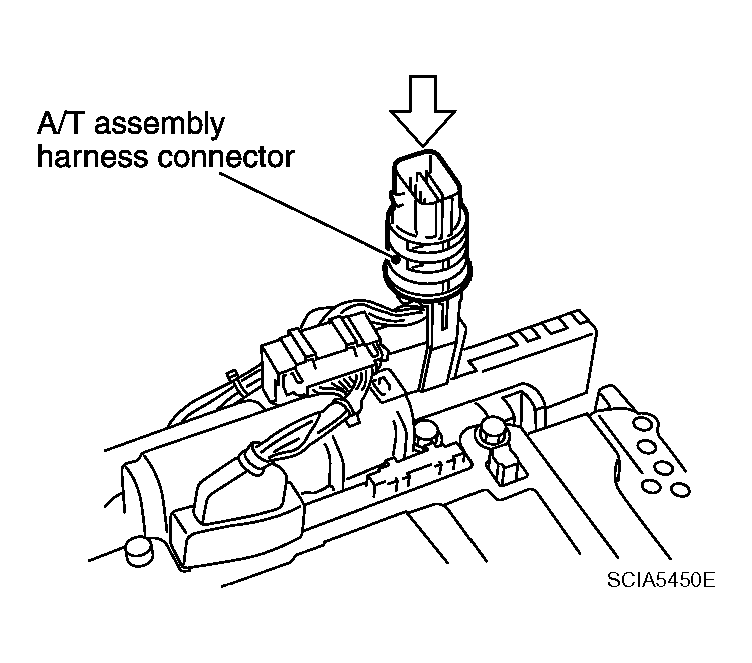 A/T assembly harness connector

SCIA5450E