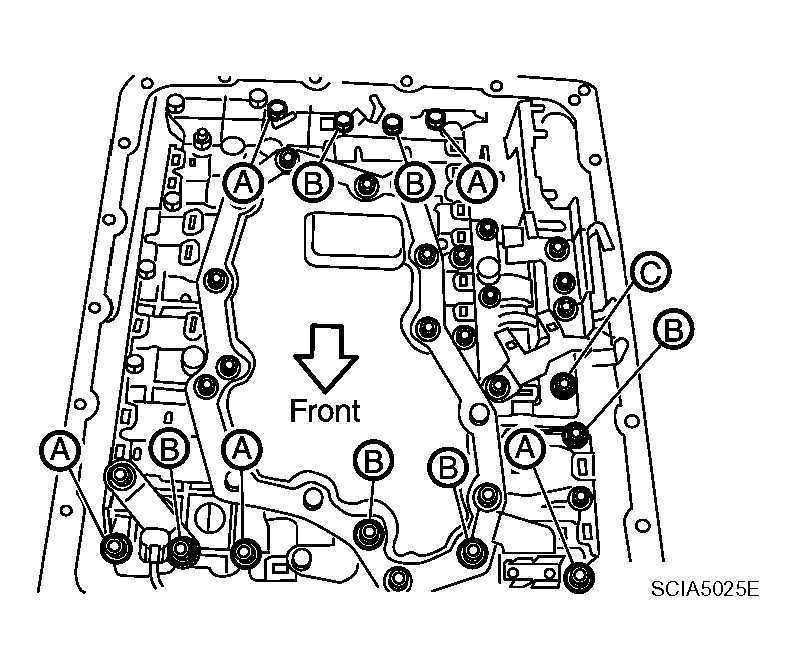 A
B
B
A
C
B
Front
A
B
A
B
B
A
SCIA5025E