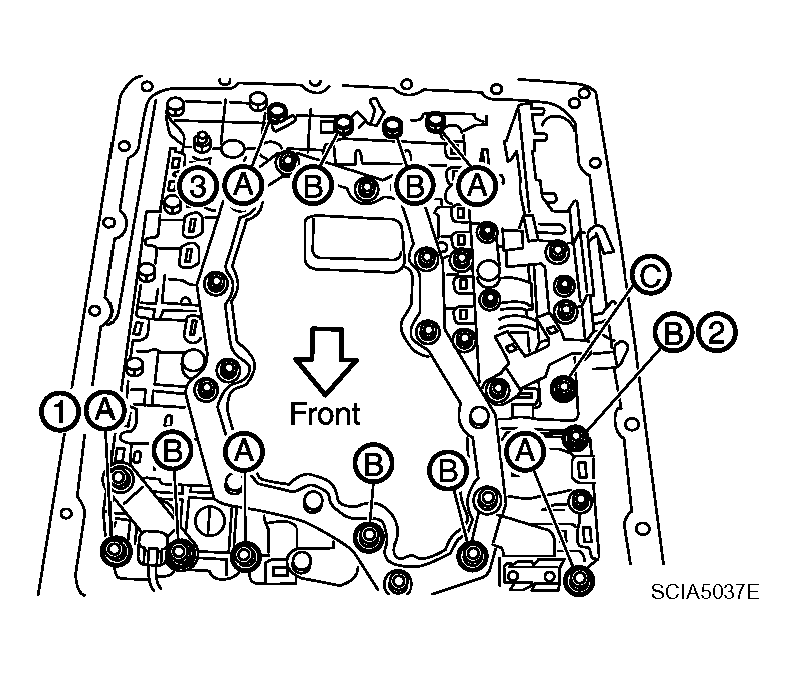 3 A B B A

C

B 2

Front

1 A

B A B B A

SCIA5037E