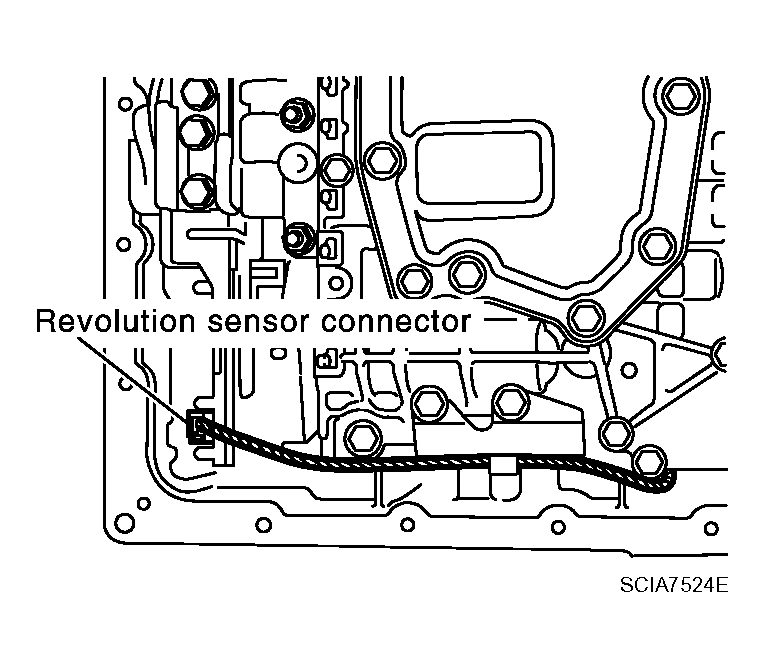 Revolution sensor connector

SCIA7524E