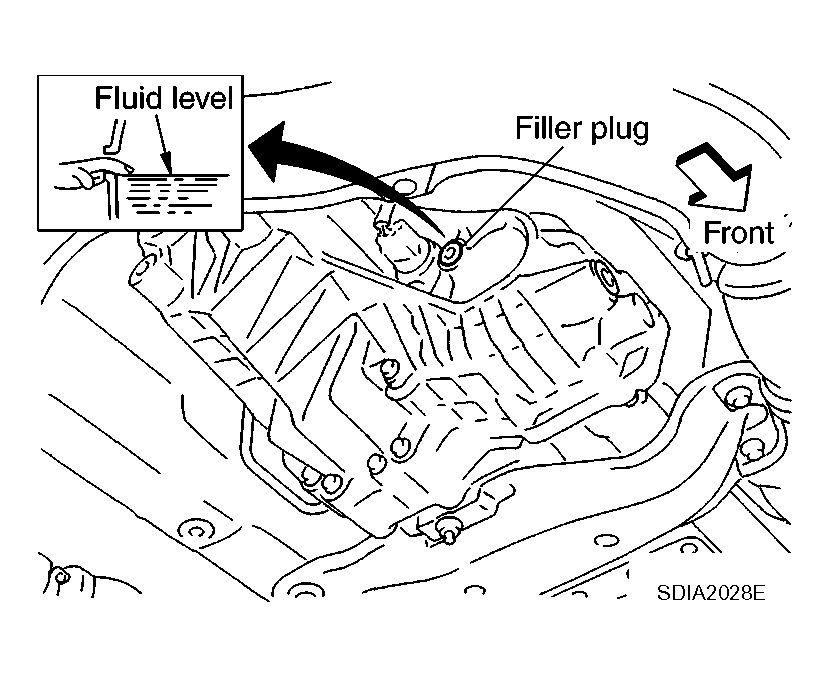 Fluid level
Filler plug
Front
SDIA2028E