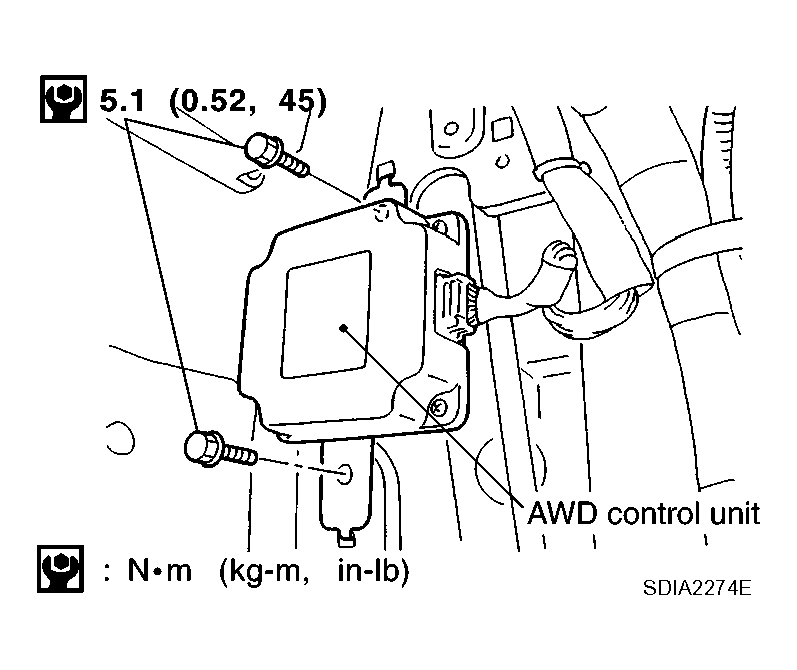 5.1 (0.52, 45)

AWD control unit

: N•m (kg-m, in-lb)

SDIA2274E