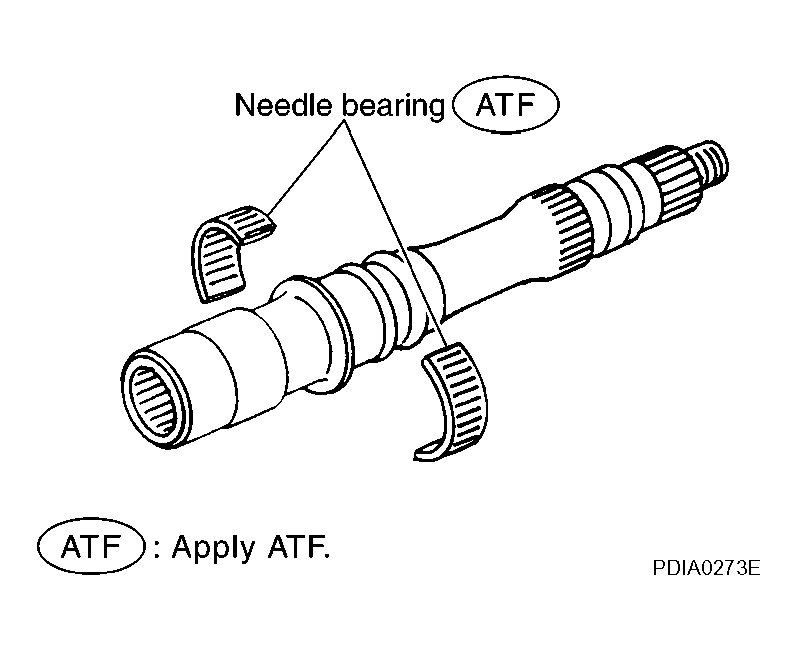 Needle bearing ATF

ATF : Apply ATF.

PDIA0273E