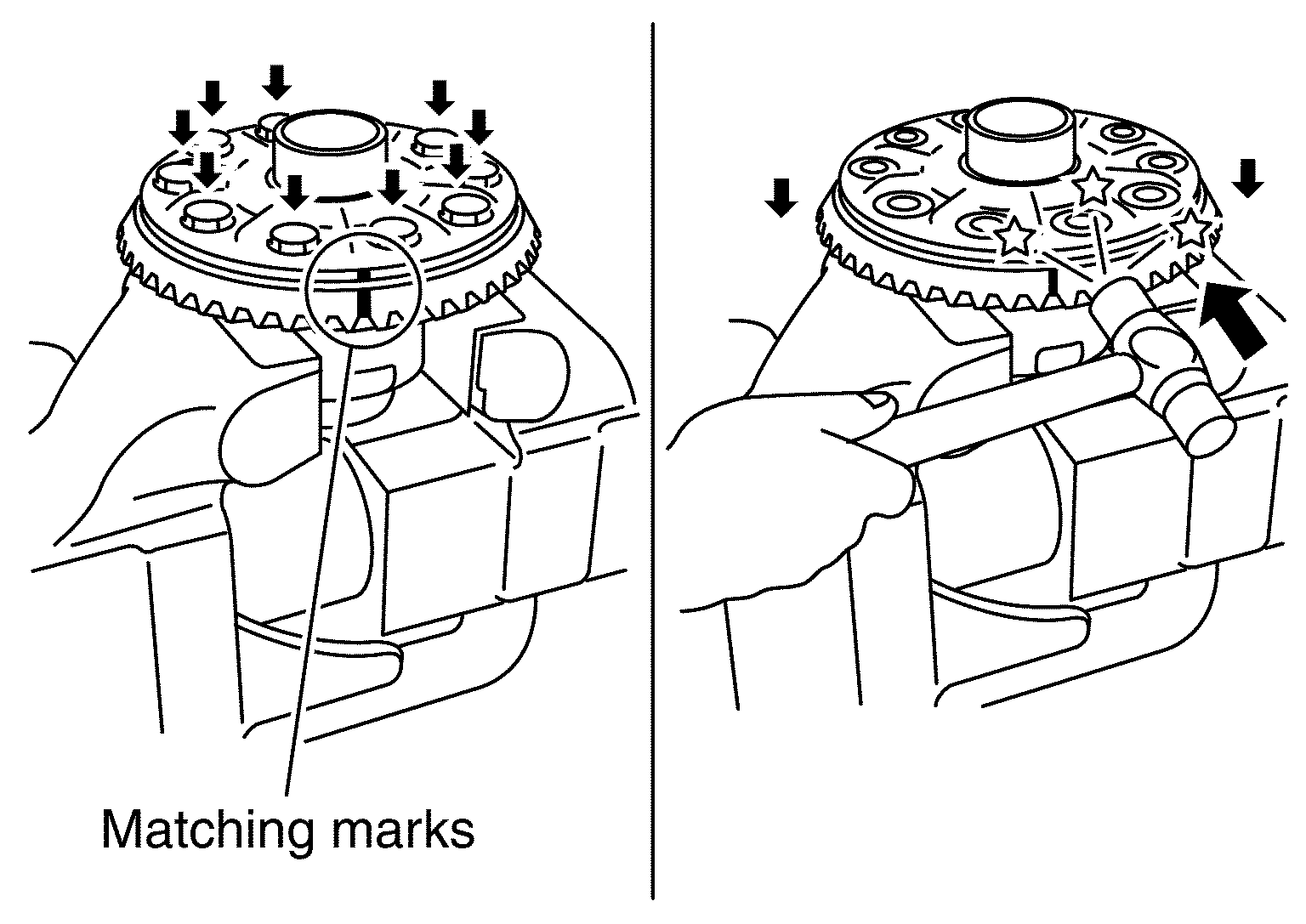 Matching marks