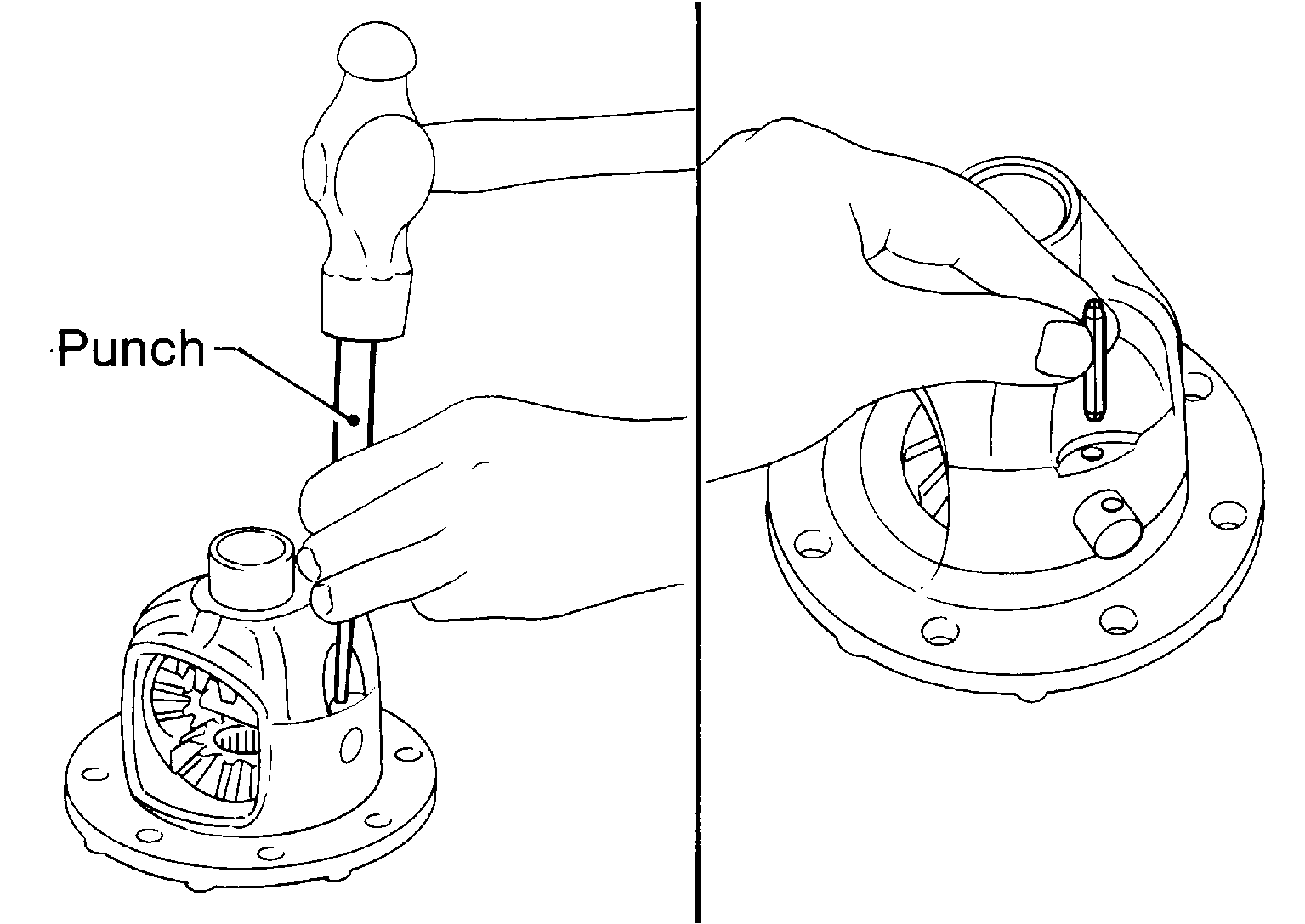 Punch