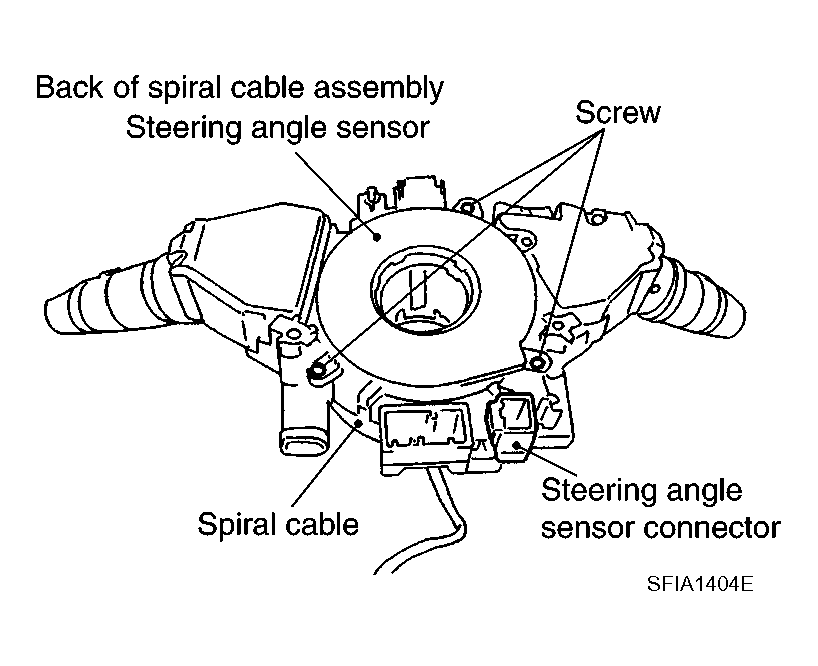 Back of spiral cable assembly
Steering angle sensor

Screw

Spiral cable

Steering angle sensor connector

SFIA1404E