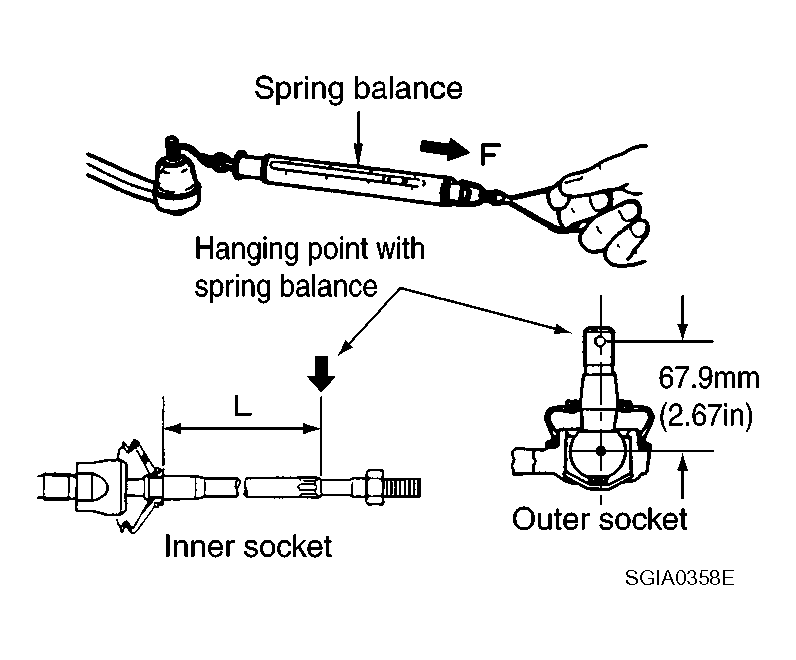 Spring balance

F

Hanging point with spring balance

L

67.9mm (2.67in)

Inner socket

Outer socket

SGIA0358E