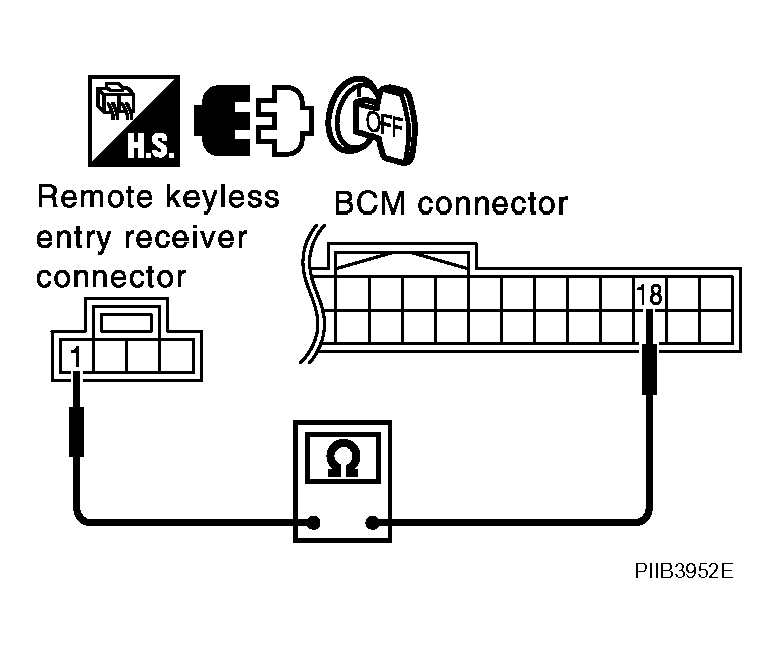 H.S.

OFF

Remote keyless entry receiver connector

BCM connector

1

18

Ω

PIIB3952E