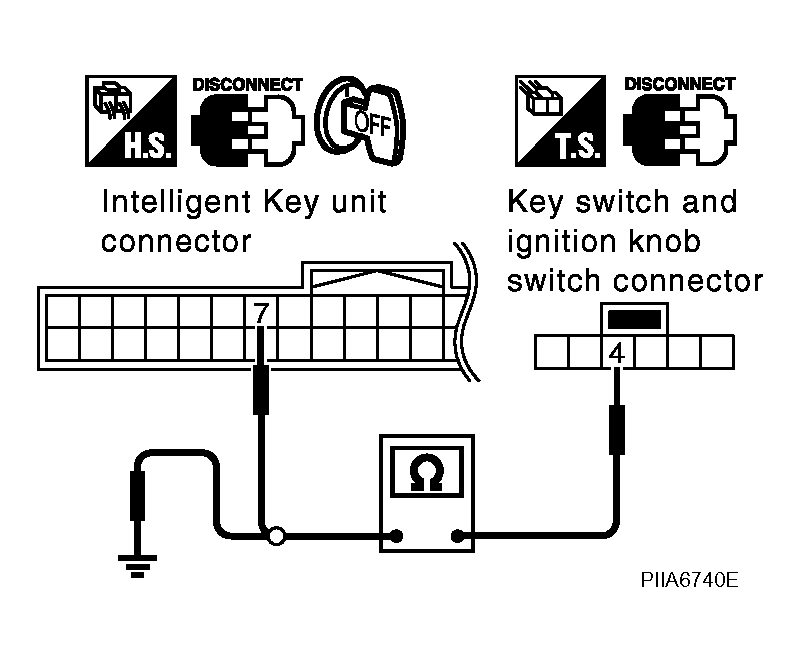 H.S.
DISCONNECT
OFF

T.S.
DISCONNECT

Intelligent Key unit connector

Key switch and ignition knob switch connector

7

4

Ω

PIIA6740E