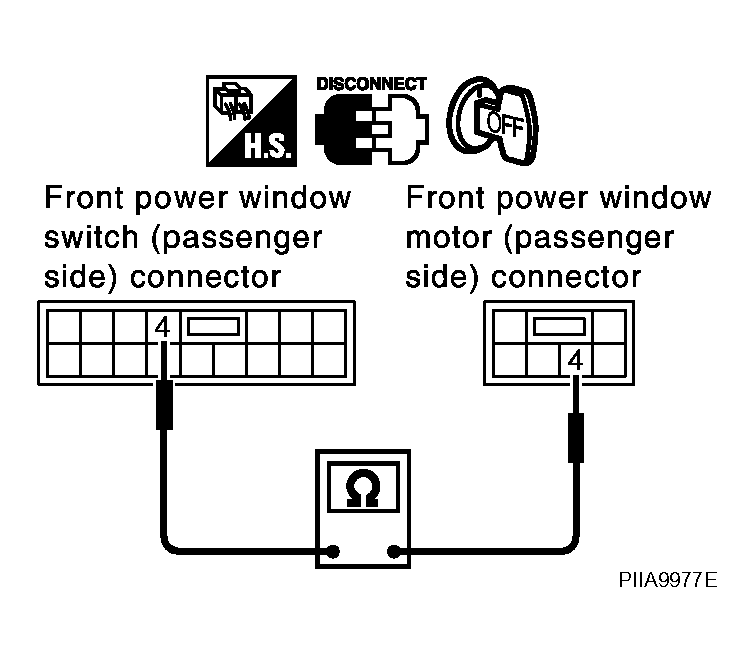 H.S.
DISCONNECT
OFF

Front power window switch (passenger side) connector
4

Front power window motor (passenger side) connector
4

Ω

PIIA9977E