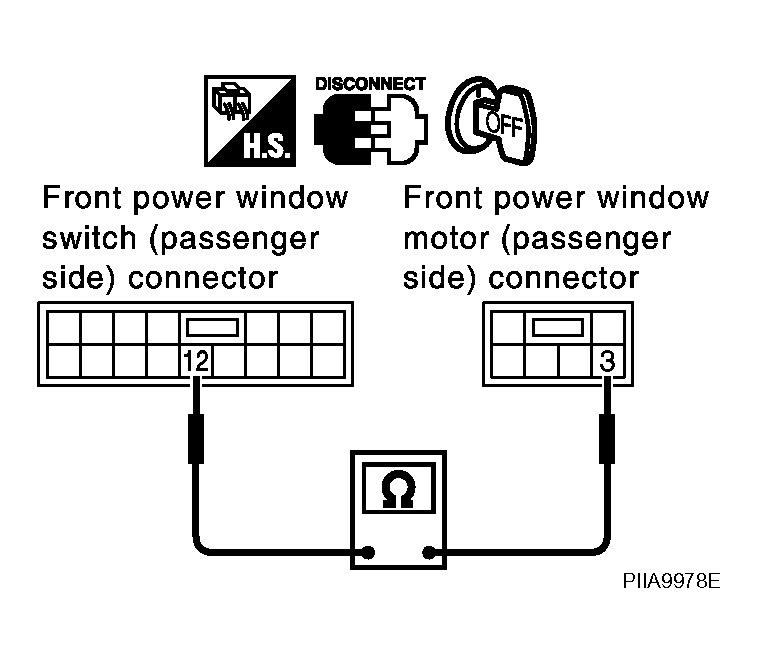 H.S.

DISCONNECT

OFF

Front power window switch (passenger side) connector

Front power window motor (passenger side) connector

12

3

Ω

PIIA9978E