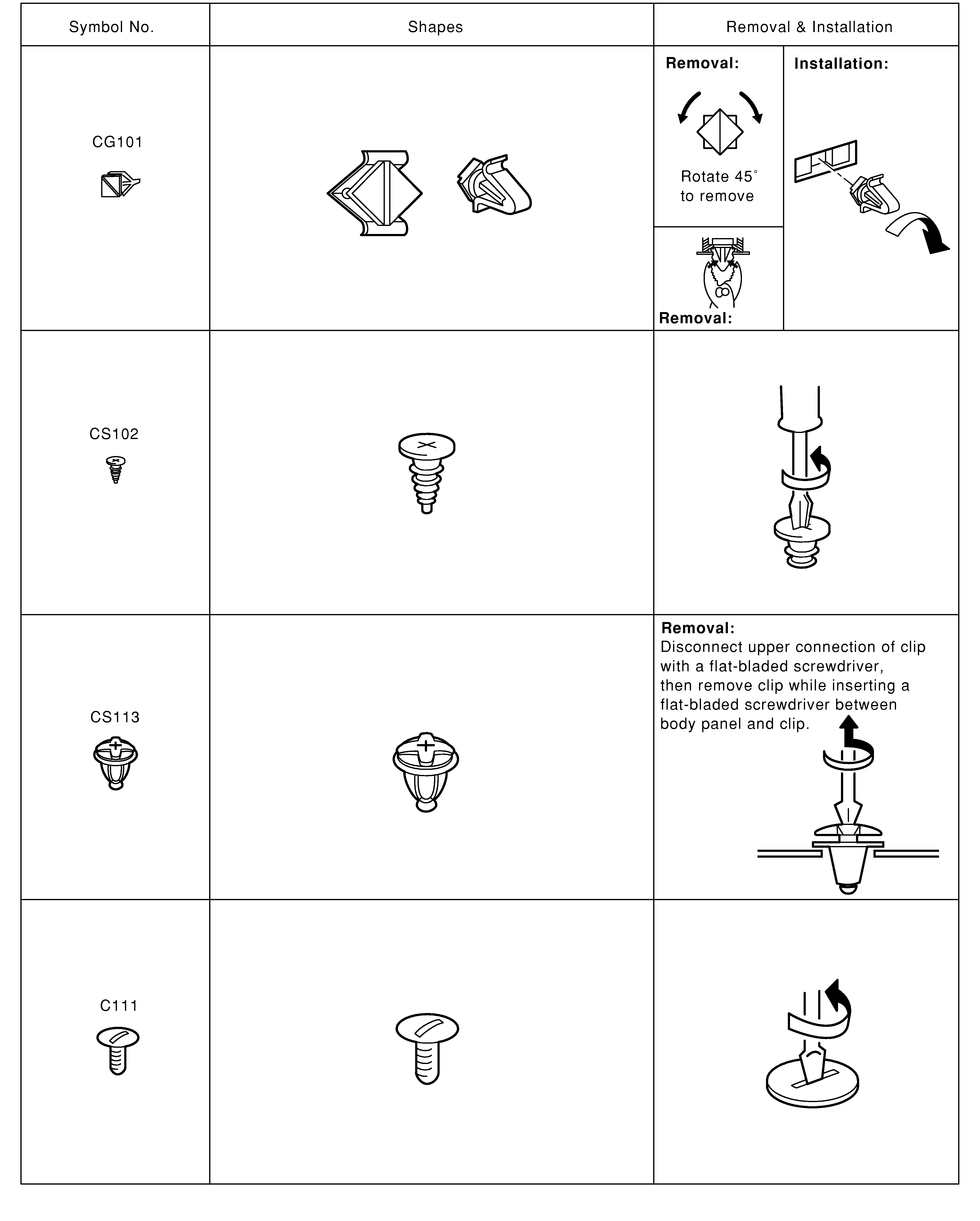 | Symbol No. | Shapes | Removal & Installation |
|---|---|---|
| CG101 | | Removal: Rotate 45° to remove Removal: Installation: |
| CS102 | | |
| CS113 | | Removal: Disconnect upper connection of clip with a flat-bladed screwdriver, then remove clip while inserting a flat-bladed screwdriver between body panel and clip. |
| C111 | | |