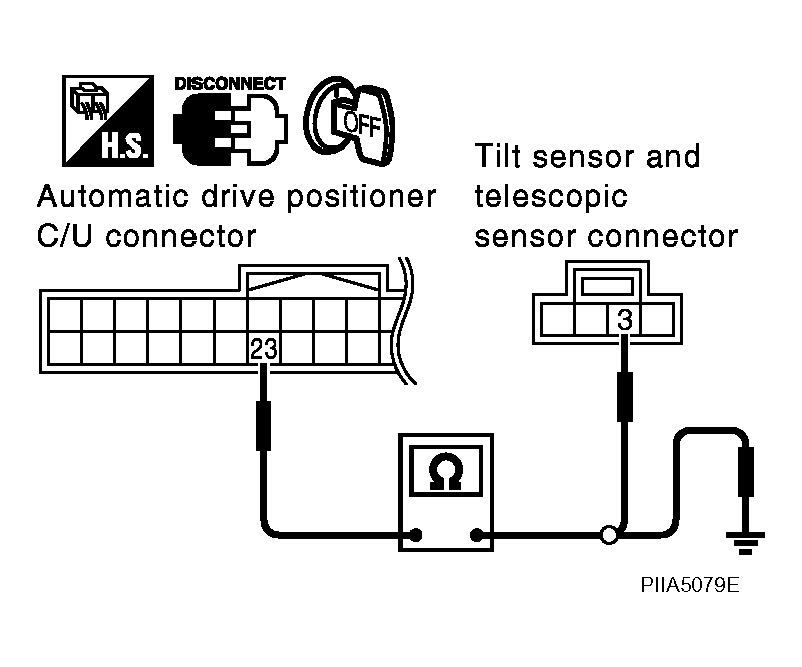 H.S.
DISCONNECT
OFF
Automatic drive positioner C/U connector
Tilt sensor and telescopic sensor connector
23
3
Ω
PIIA5079E