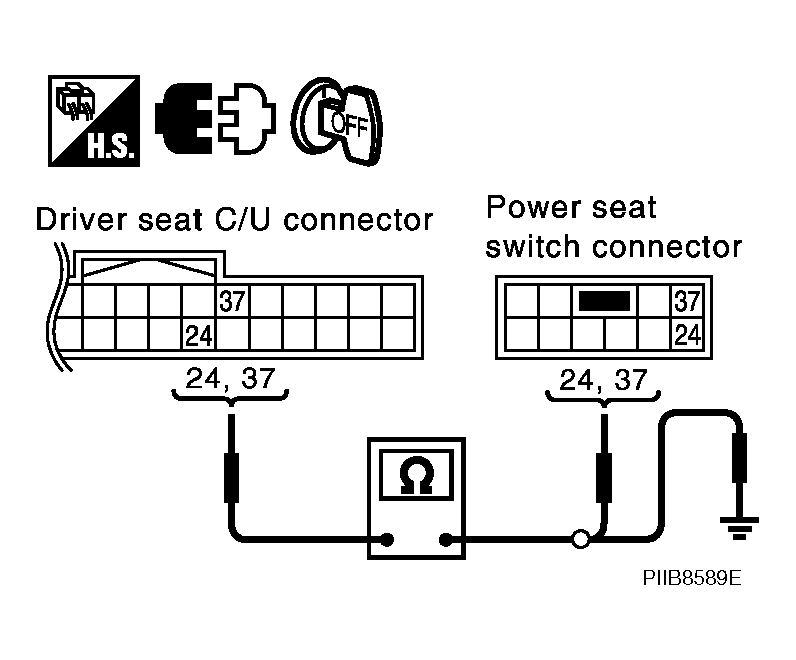 H.S.

OFF

Driver seat C/U connector

37

24

24, 37

Power seat switch connector

37

24

24, 37

Ω

PIIB8589E