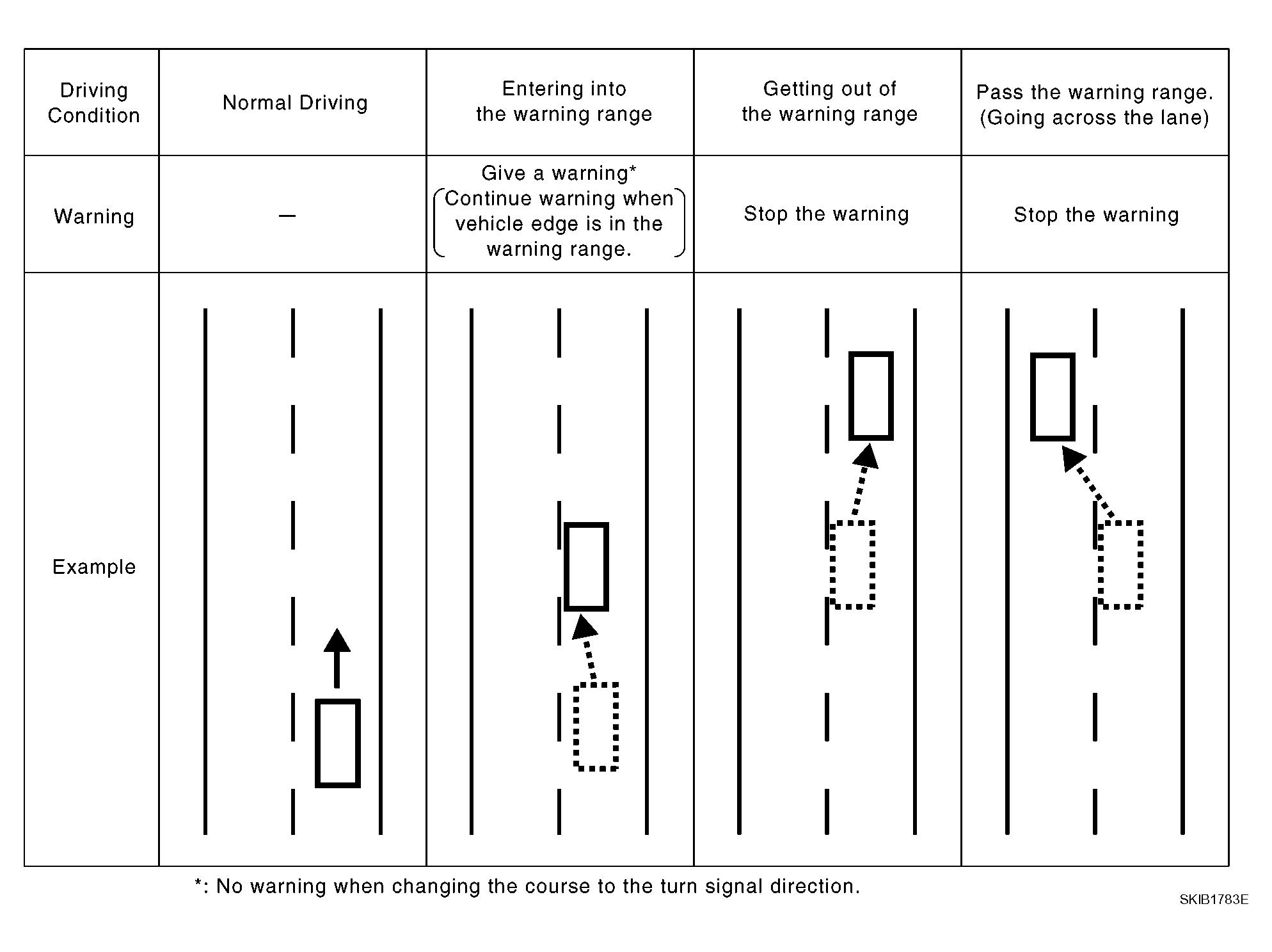 | Driving Condition | Normal Driving | Entering into the warning range | Getting out of the warning range | Pass the warning range. (Going across the lane) |
|---|---|---|---|---|
| Warning | — | Give a warning* (Continue warning when vehicle edge is in the warning range.) | Stop the warning | Stop the warning |
| Example | | | | |

*: No warning when changing the course to the turn signal direction.

SKIB1783E