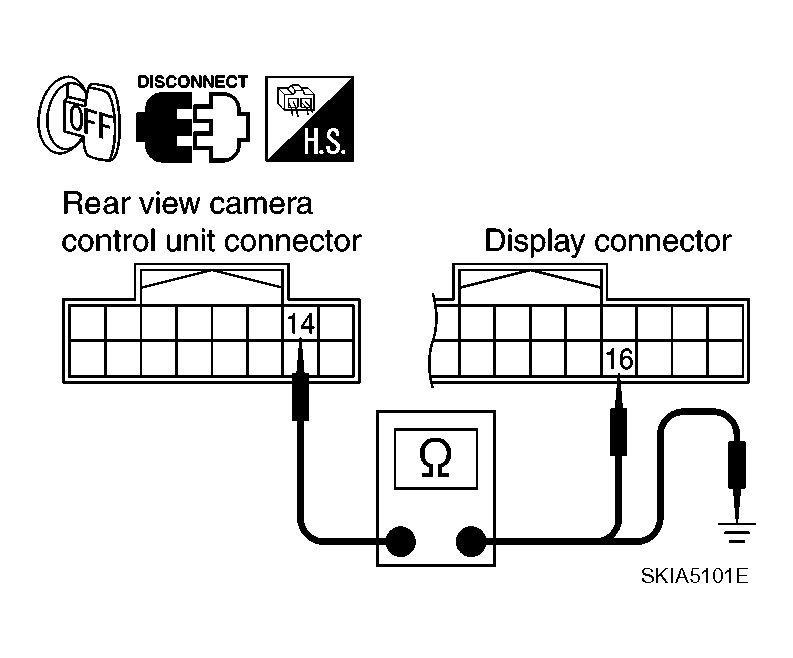 OFF
DISCONNECT
H.S.

Rear view camera control unit connector

Display connector

14

16

Ω

SKIA5101E