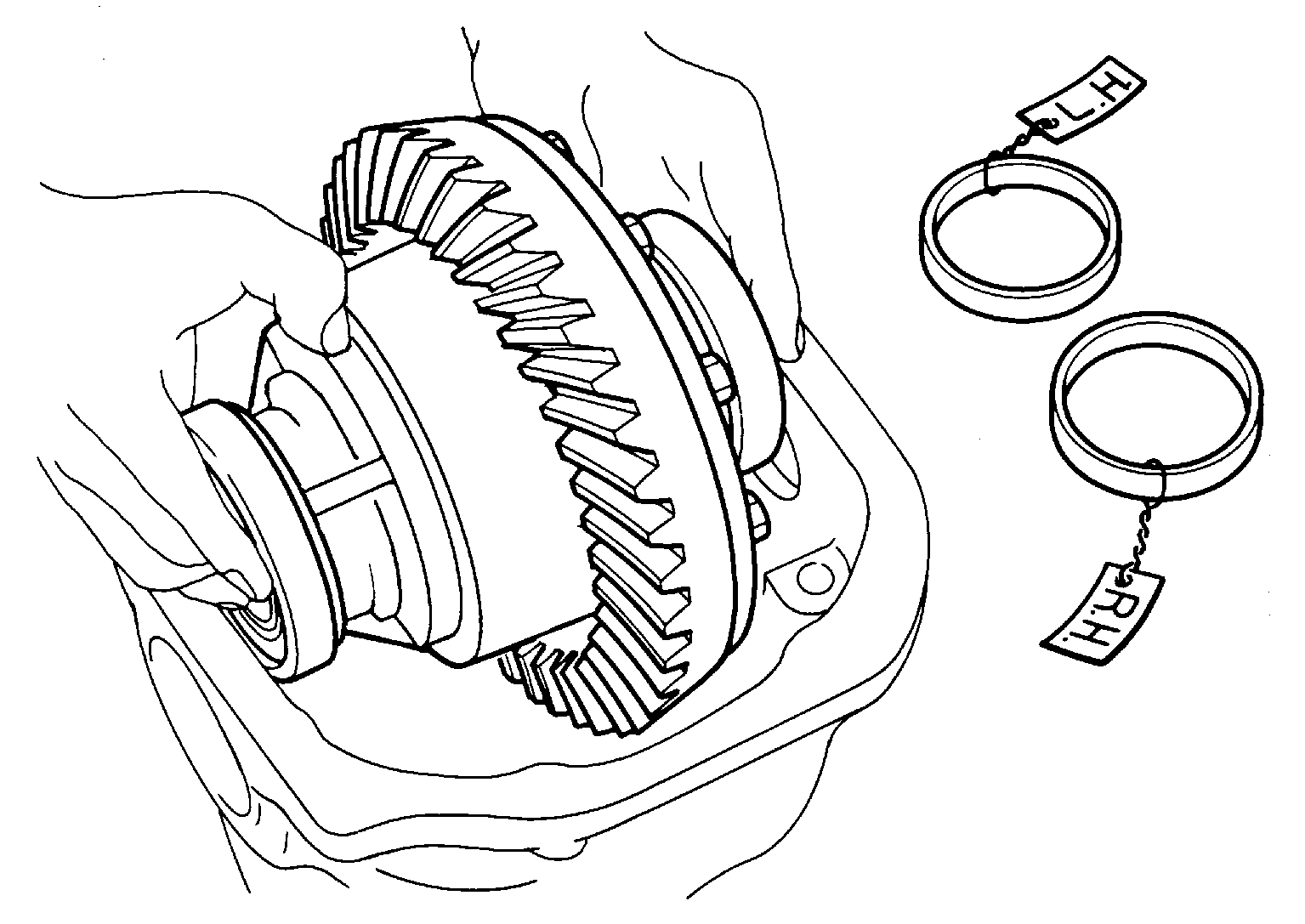 L.H.

R.H.