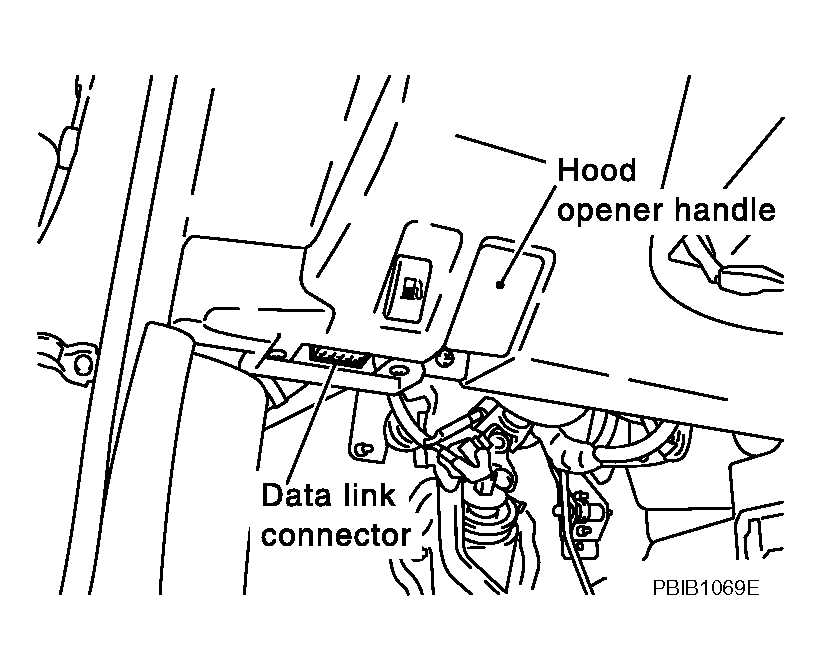 Hood
opener handle

Data link
connector

PBIB1069E