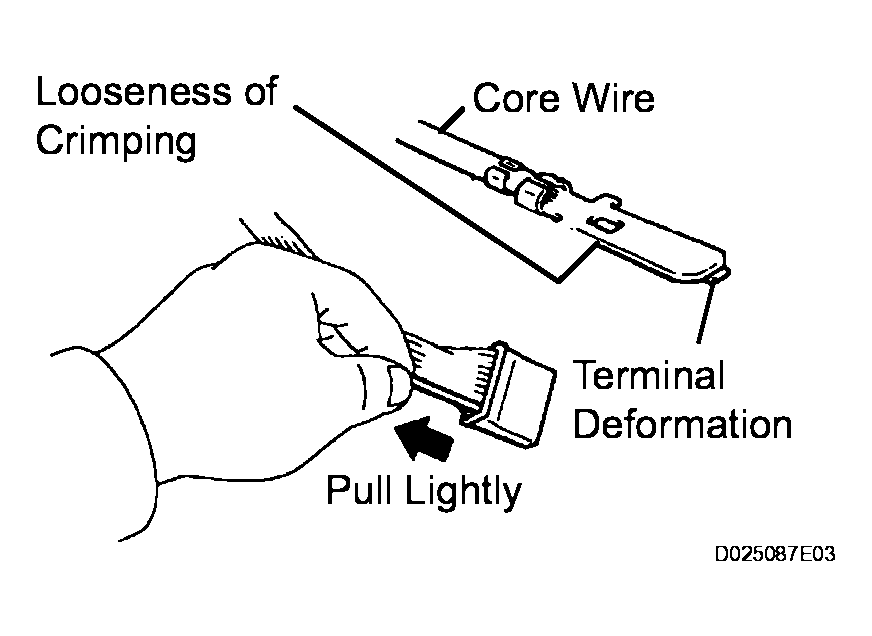 Looseness of Crimping

Core Wire

Terminal Deformation

Pull Lightly

D025087E03