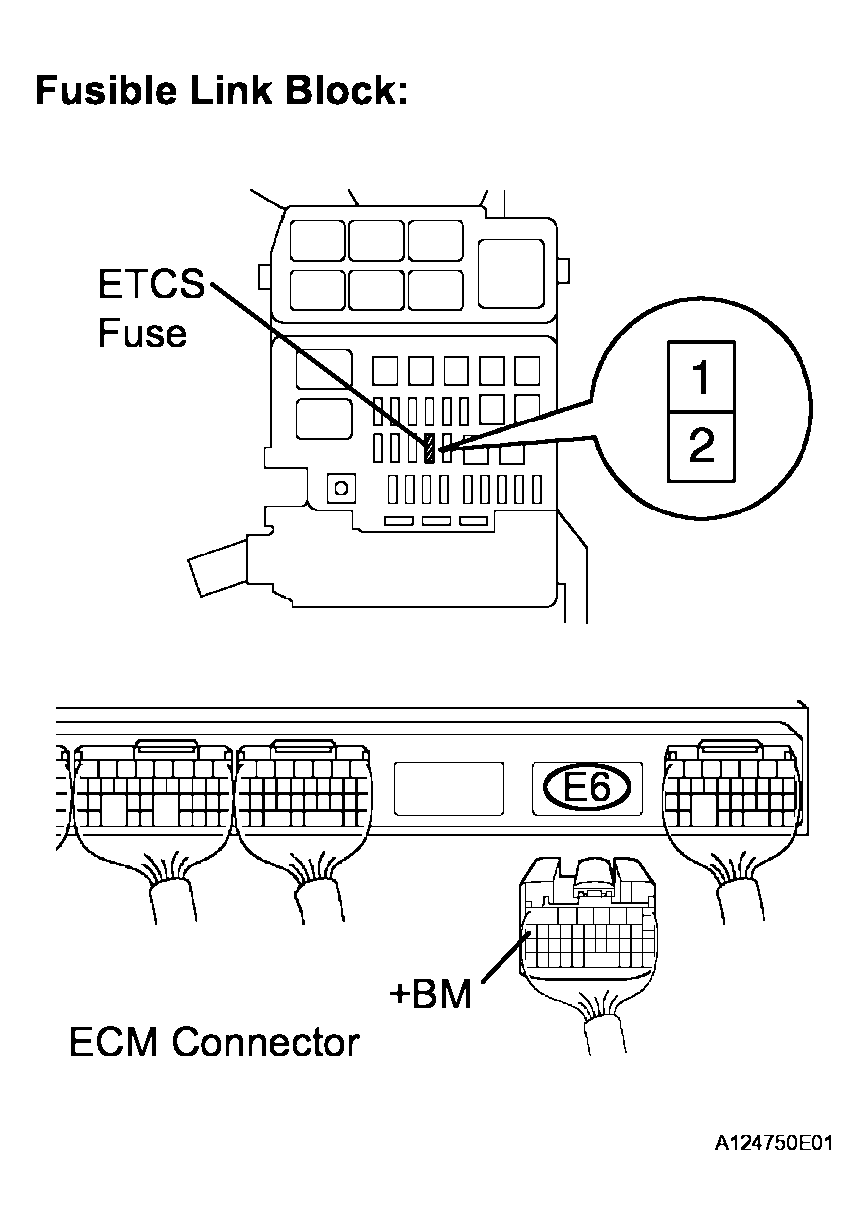 Fusible Link Block:

ETCS Fuse

1

2

E6

+BM

ECM Connector

A124750E01