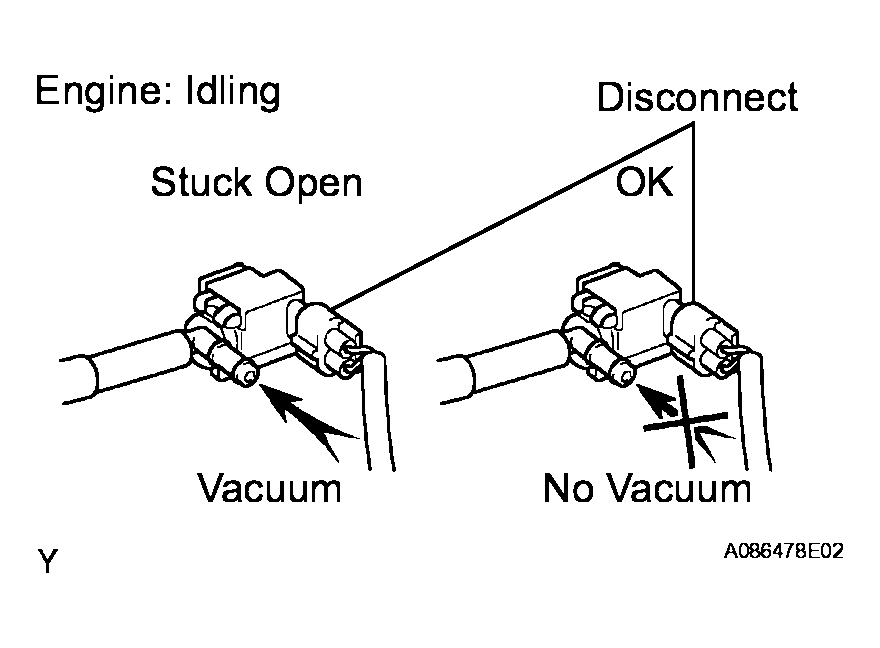 Engine: Idling

Disconnect

Stuck Open

OK

Vacuum

No Vacuum

Y

A086478E02