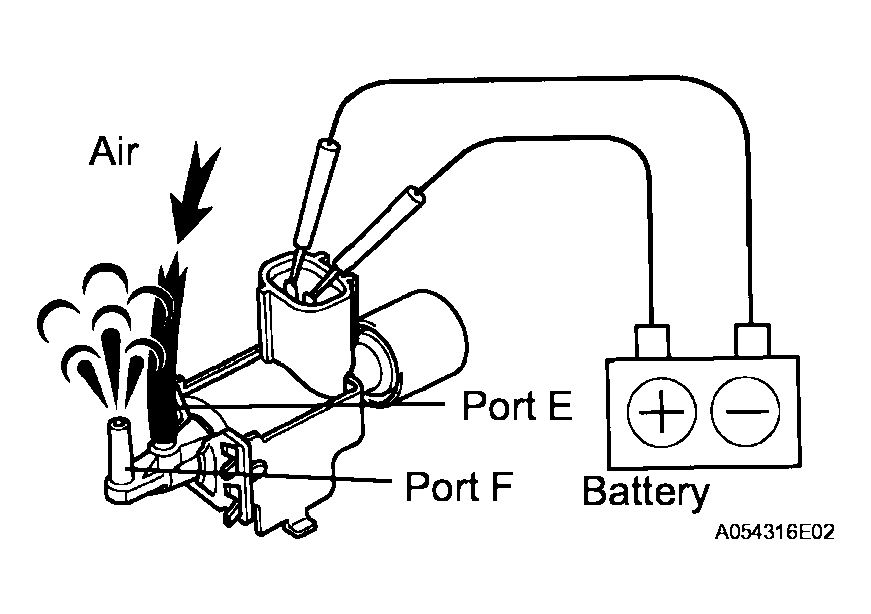 Air

Port E

Port F

$+$ $-$

Battery

A054316E02