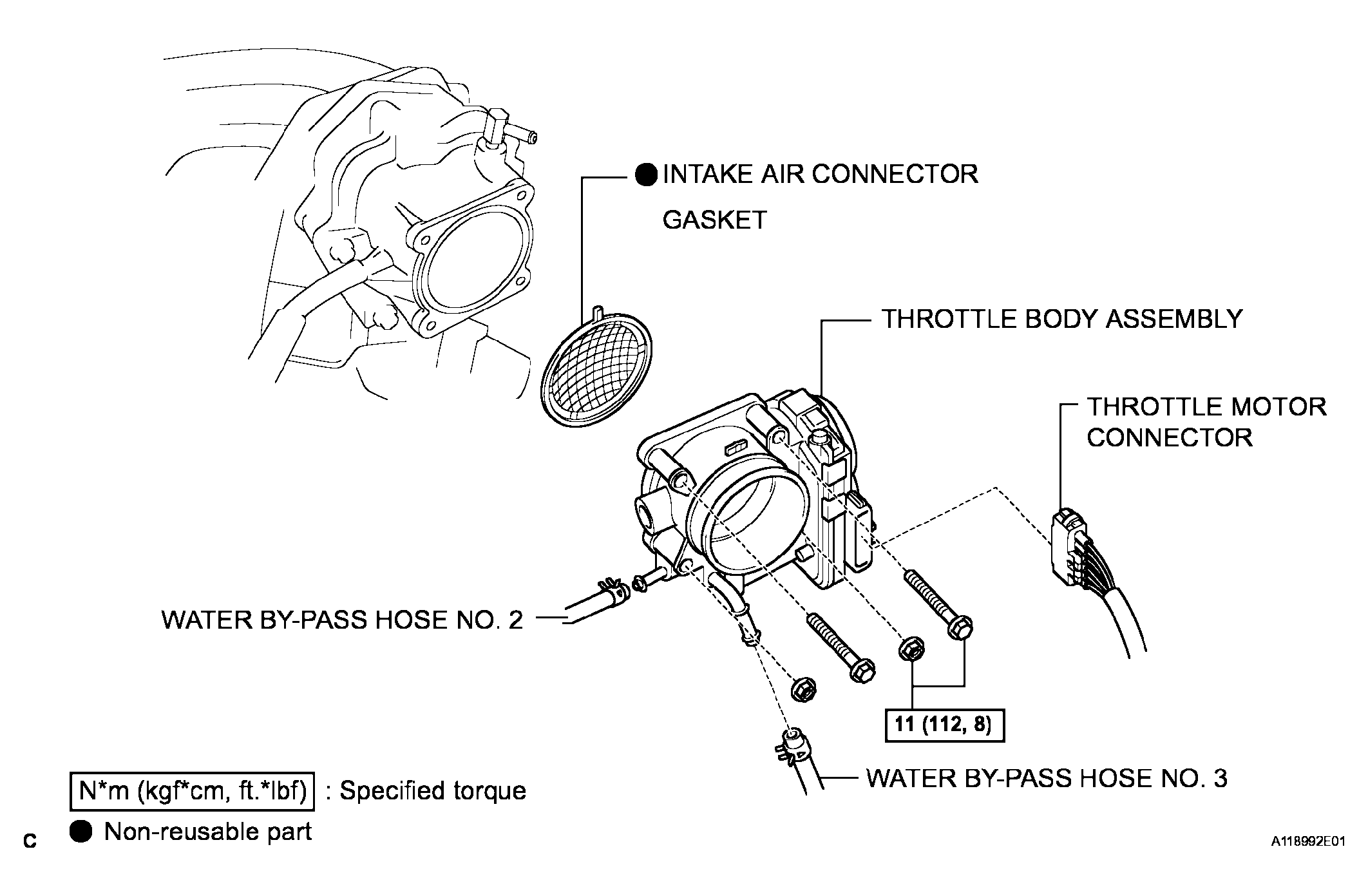 ● INTAKE AIR CONNECTOR GASKET

THROTTLE BODY ASSEMBLY

THROTTLE MOTOR CONNECTOR

WATER BY-PASS HOSE NO. 2

11 (112, 8)

WATER BY-PASS HOSE NO. 3

N*m (kgf*cm, ft.*lbf) : Specified torque

● Non-reusable part

C

A118992E01