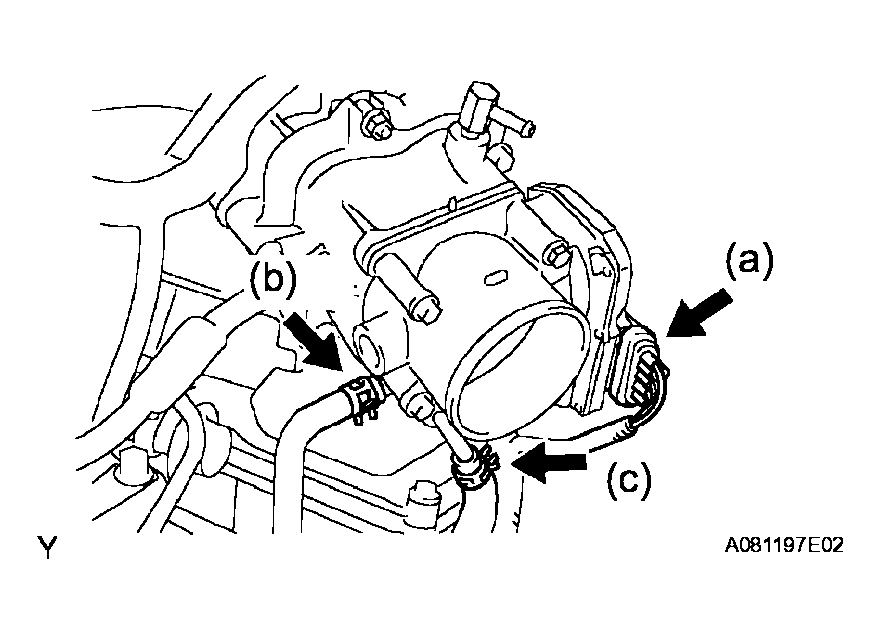 (b)
(a)
(c)
Y
A081197E02