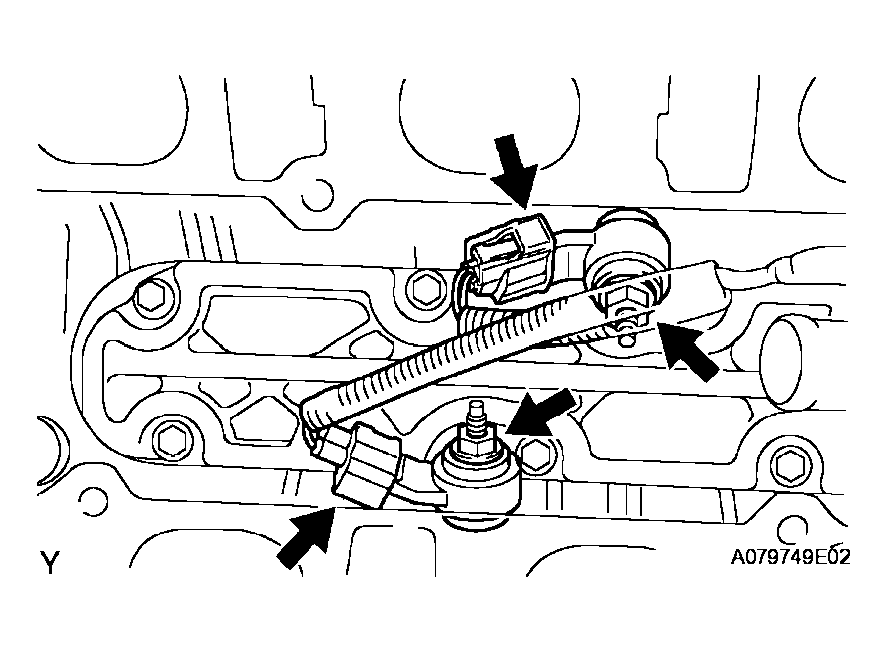 Y

A079749E02