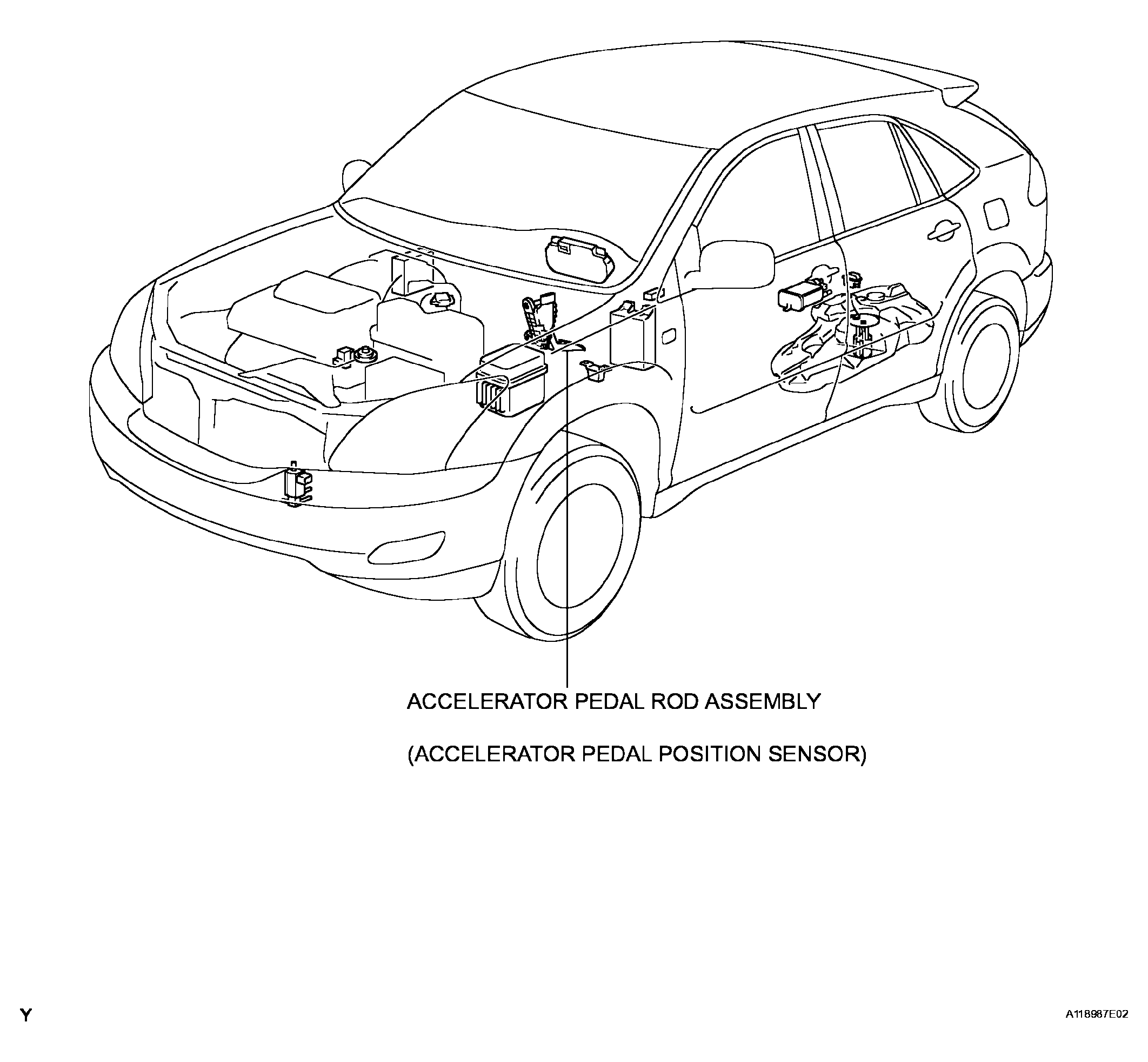 ACCELERATOR PEDAL ROD ASSEMBLY

(ACCELERATOR PEDAL POSITION SENSOR)

Y

A118987E02