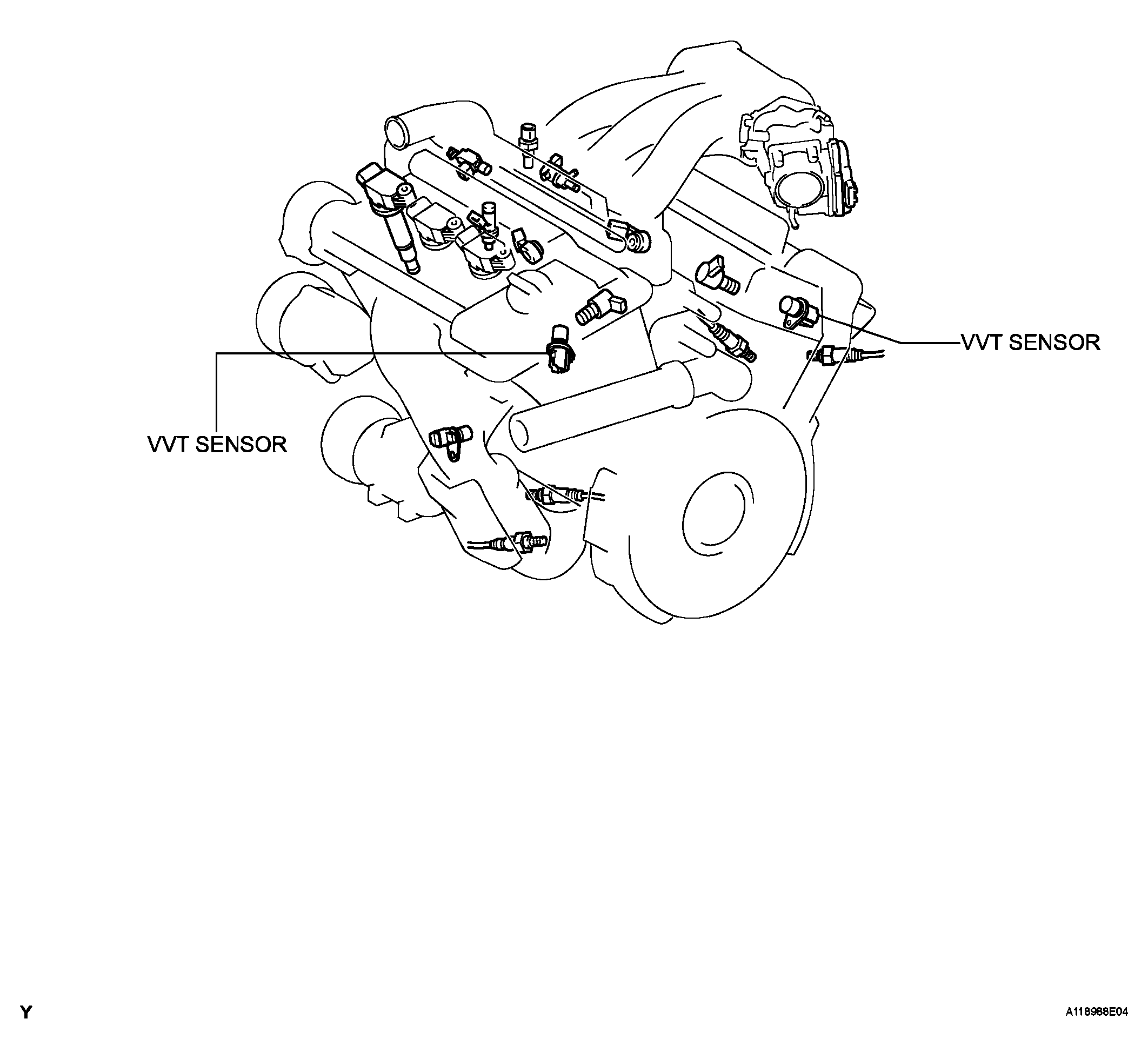 VVT SENSOR

VVT SENSOR

Y

A118988E04