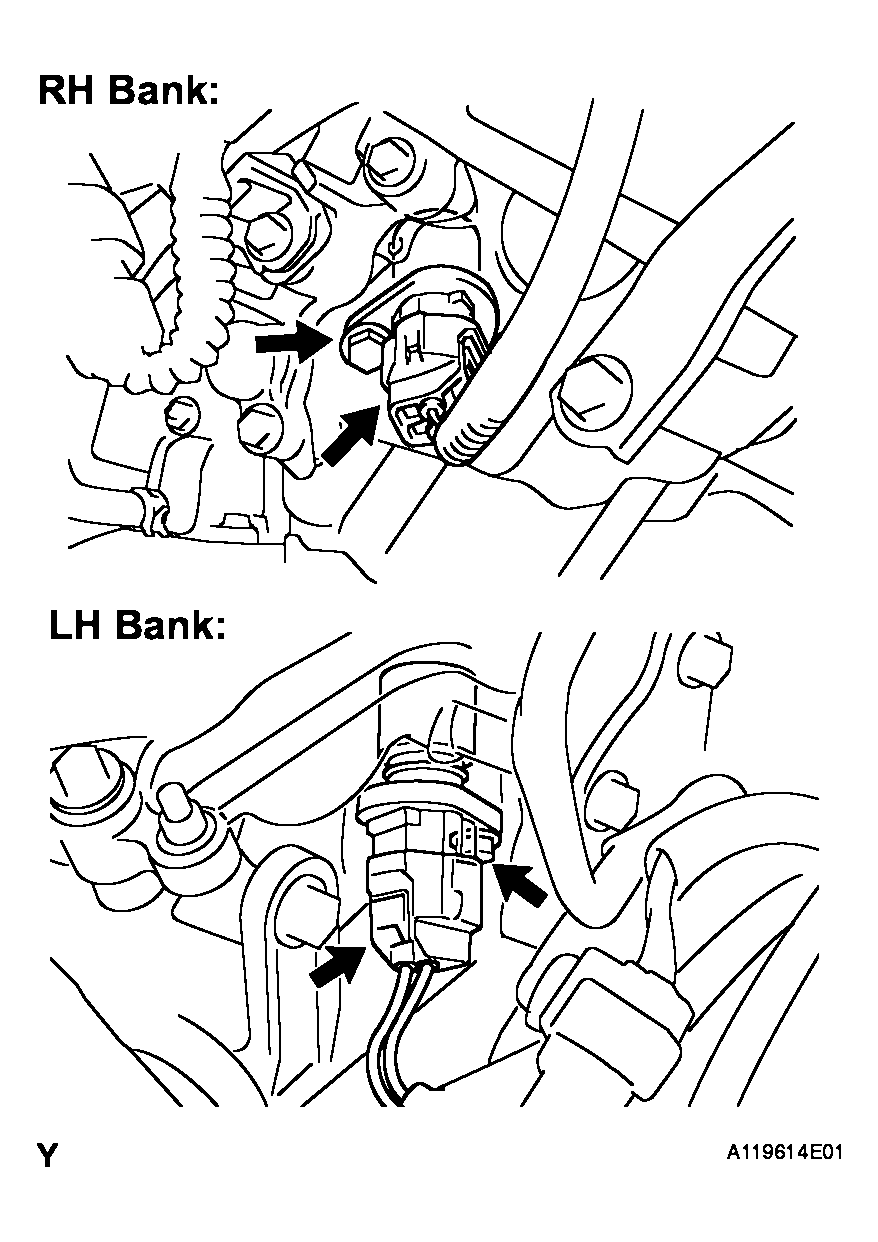 RH Bank:

LH Bank:

Y

A119614E01