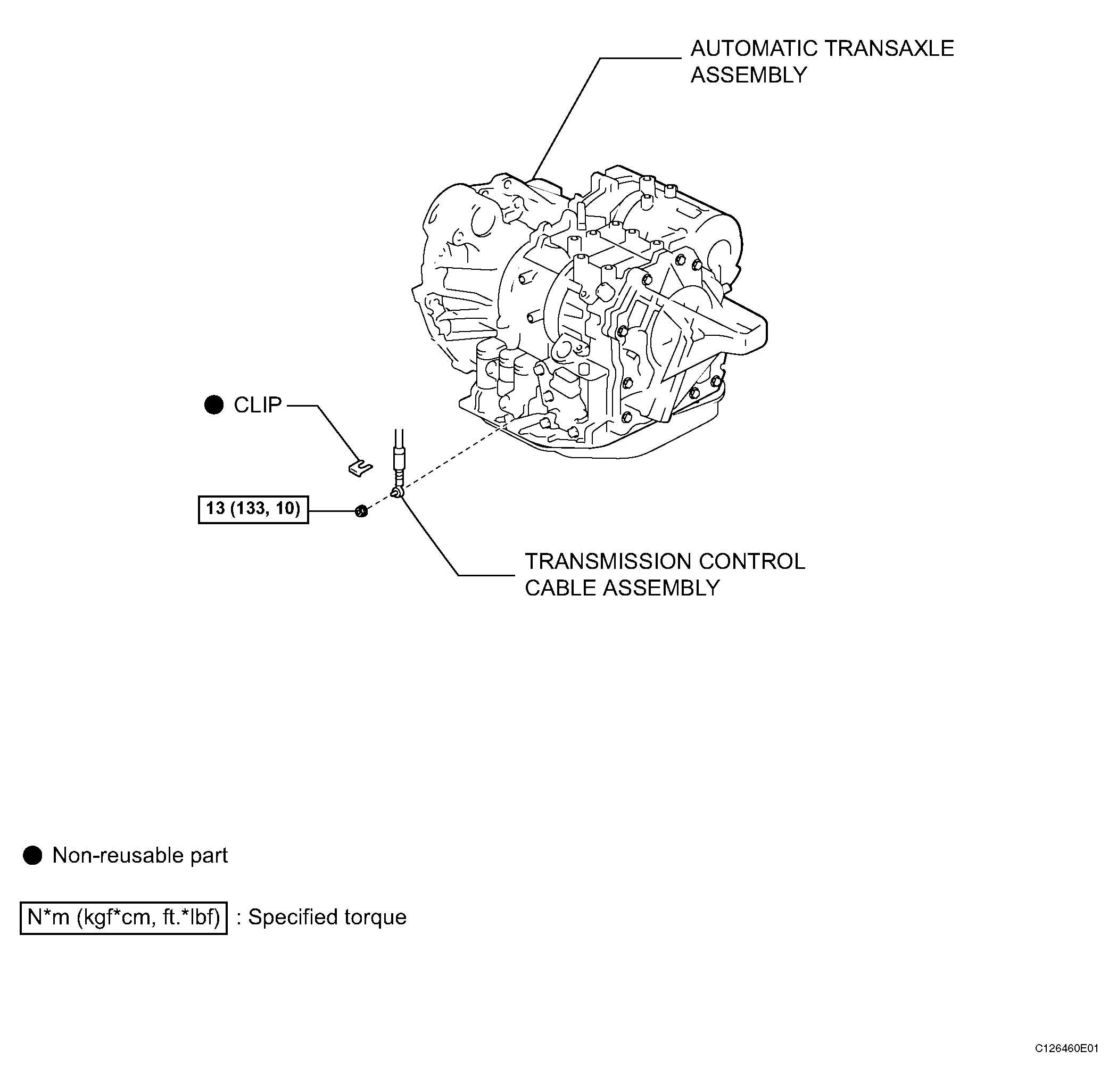 AUTOMATIC TRANSAXLE ASSEMBLY

● CLIP

13 (133, 10)

TRANSMISSION CONTROL CABLE ASSEMBLY

● Non-reusable part

N*m (kgf*cm, ft.*lbf) : Specified torque

C126460E01