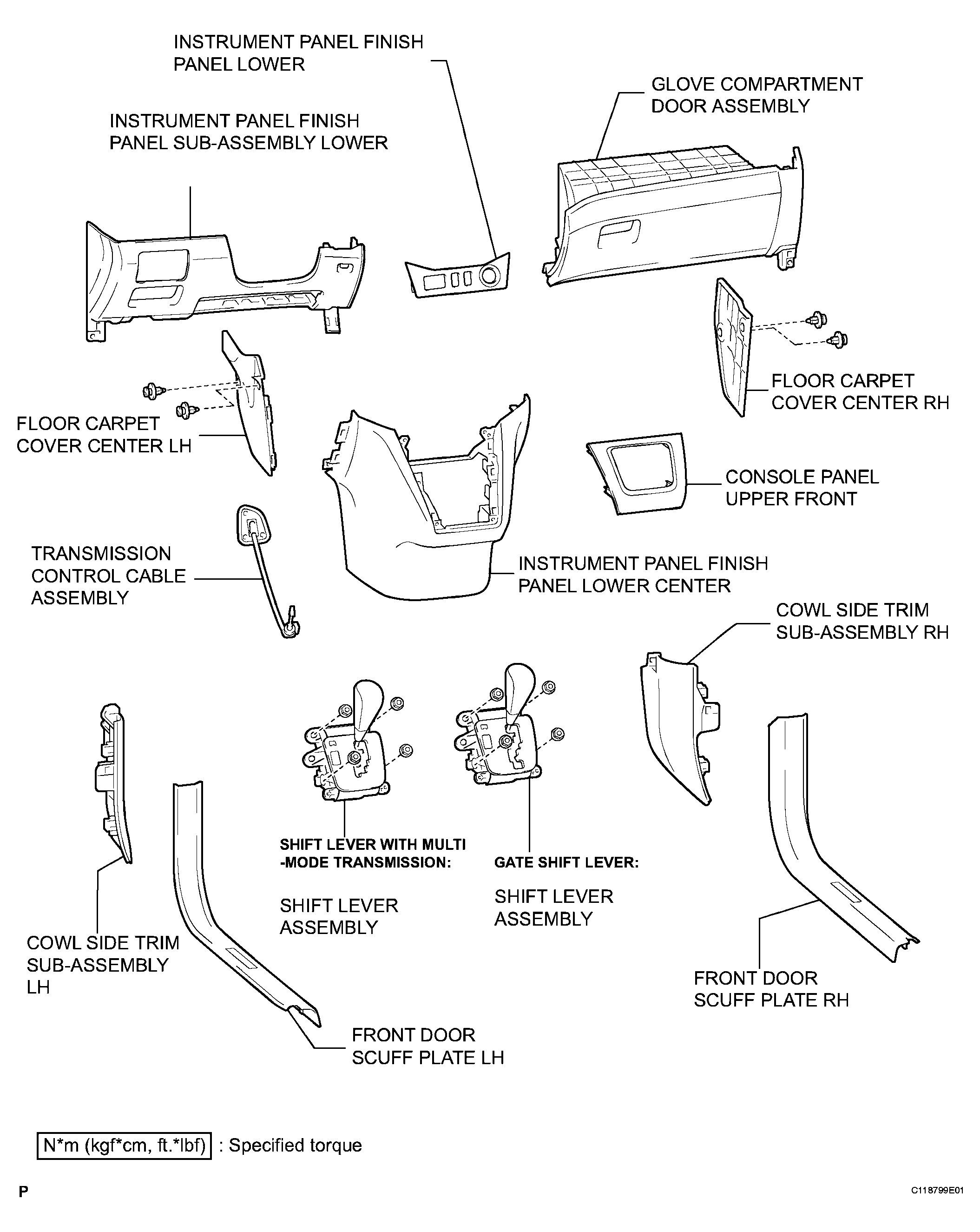 INSTRUMENT PANEL FINISH PANEL LOWER

GLOVE COMPARTMENT DOOR ASSEMBLY

INSTRUMENT PANEL FINISH PANEL SUB-ASSEMBLY LOWER

FLOOR CARPET COVER CENTER RH

FLOOR CARPET COVER CENTER LH

CONSOLE PANEL UPPER FRONT

TRANSMISSION CONTROL CABLE ASSEMBLY

INSTRUMENT PANEL FINISH PANEL LOWER CENTER

COWL SIDE TRIM SUB-ASSEMBLY RH

SHIFT LEVER WITH MULTI -MODE TRANSMISSION:

SHIFT LEVER ASSEMBLY

GATE SHIFT LEVER:

SHIFT LEVER ASSEMBLY

COWL SIDE TRIM SUB-ASSEMBLY LH

FRONT DOOR SCUFF PLATE RH

FRONT DOOR SCUFF PLATE LH

N*m (kgf*cm, ft.*lbf) : Specified torque

P

C118799E01