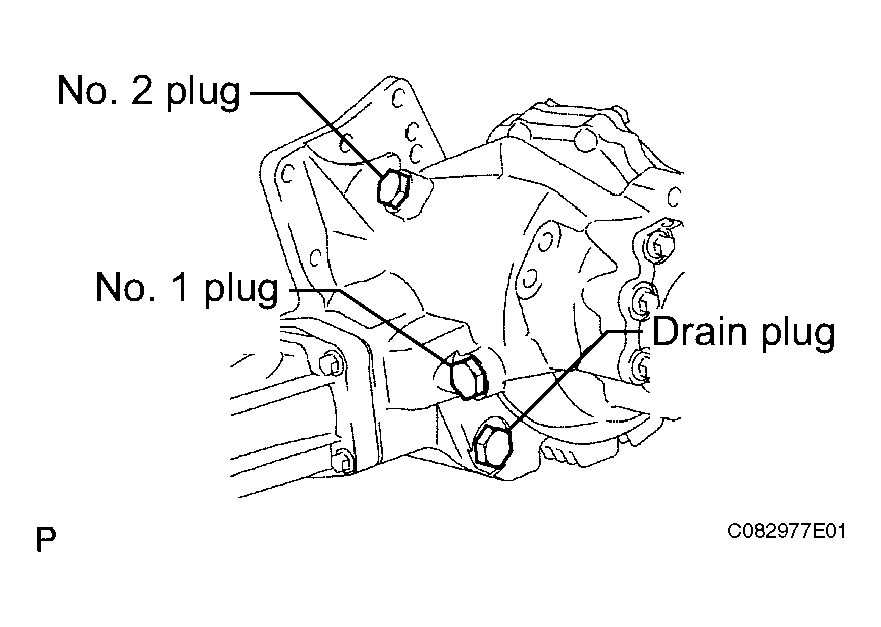 No. 2 plug

No. 1 plug

Drain plug

P

C082977E01