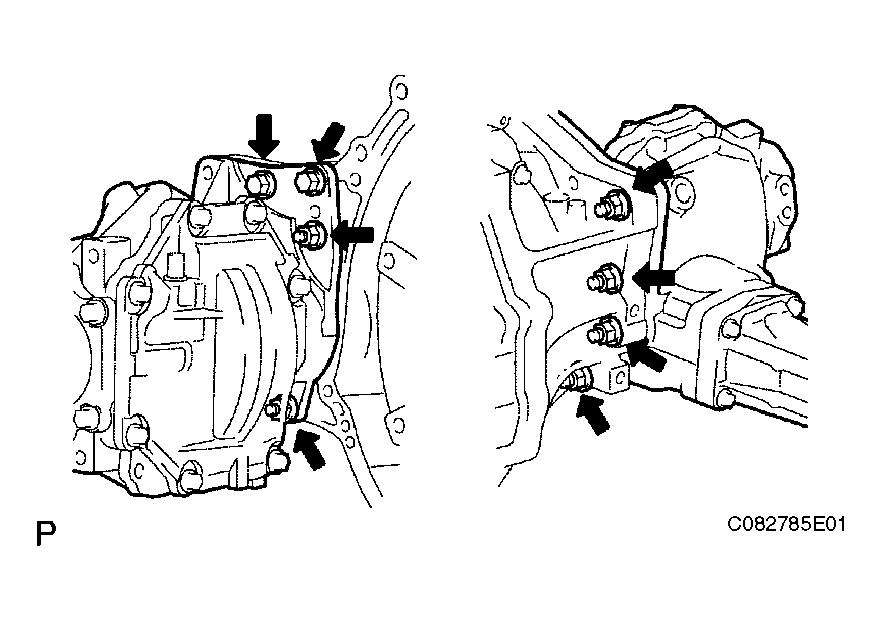 P

C082785E01