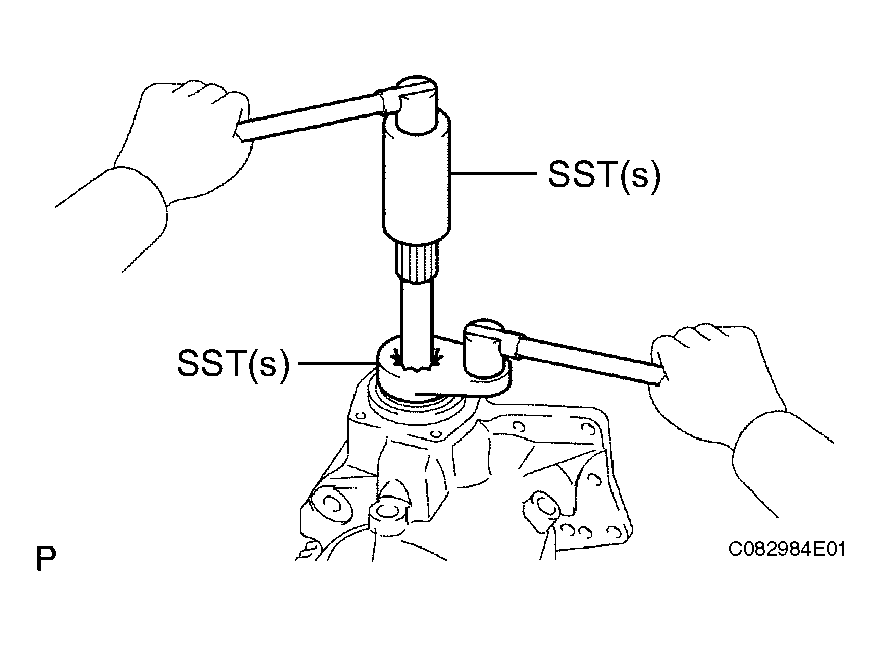 SST(s)

SST(s)

P

C082984E01