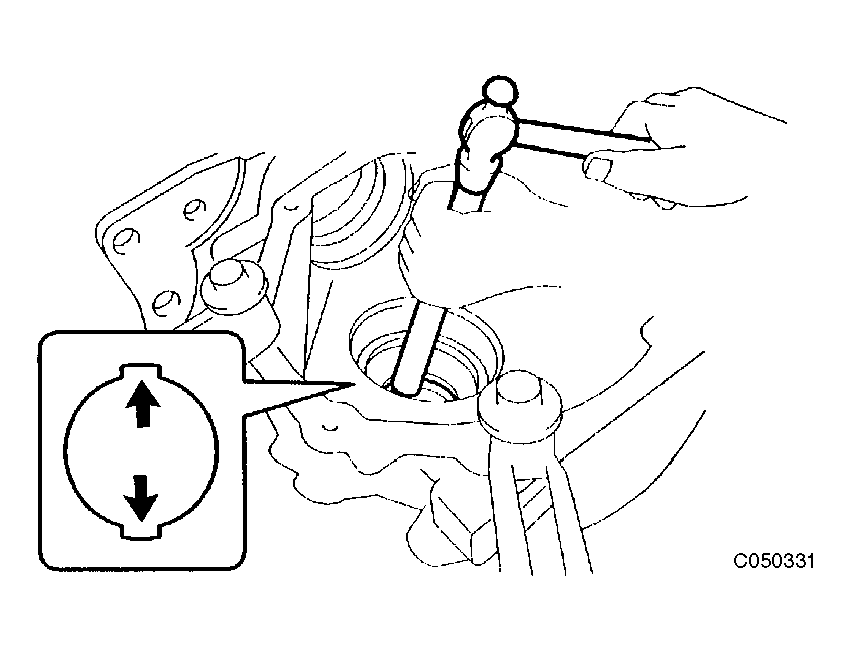 C050331