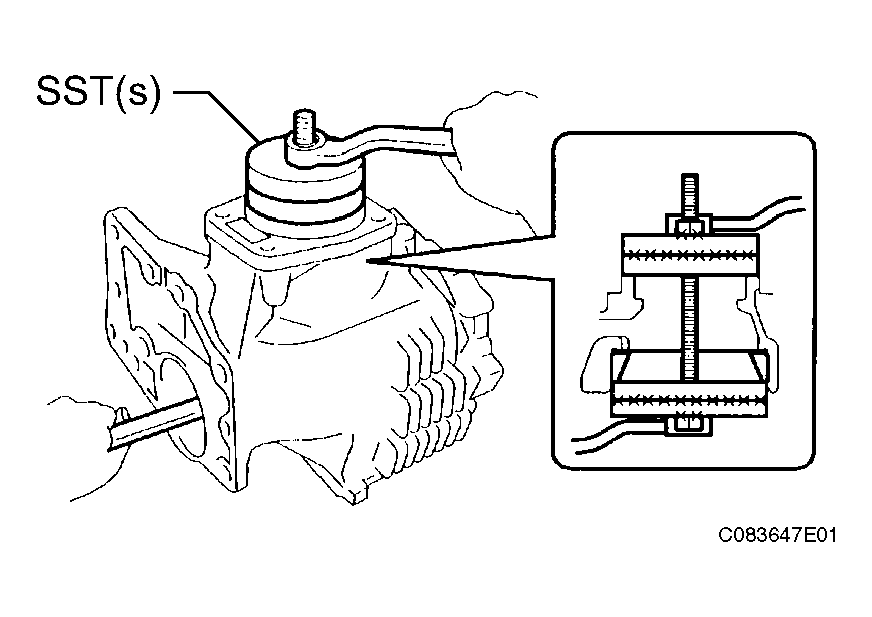 SST(s)

C083647E01