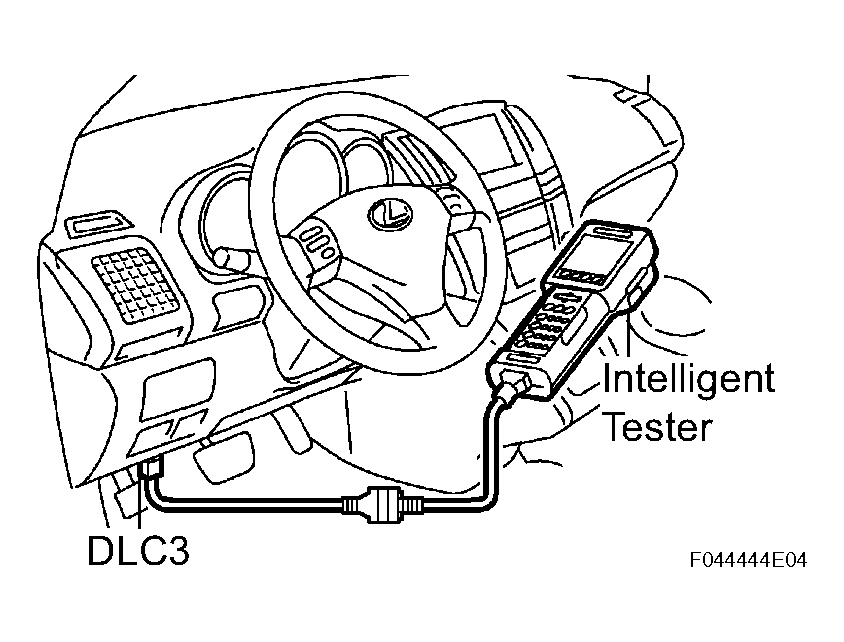 Intelligent Tester

DLC3

F044444E04