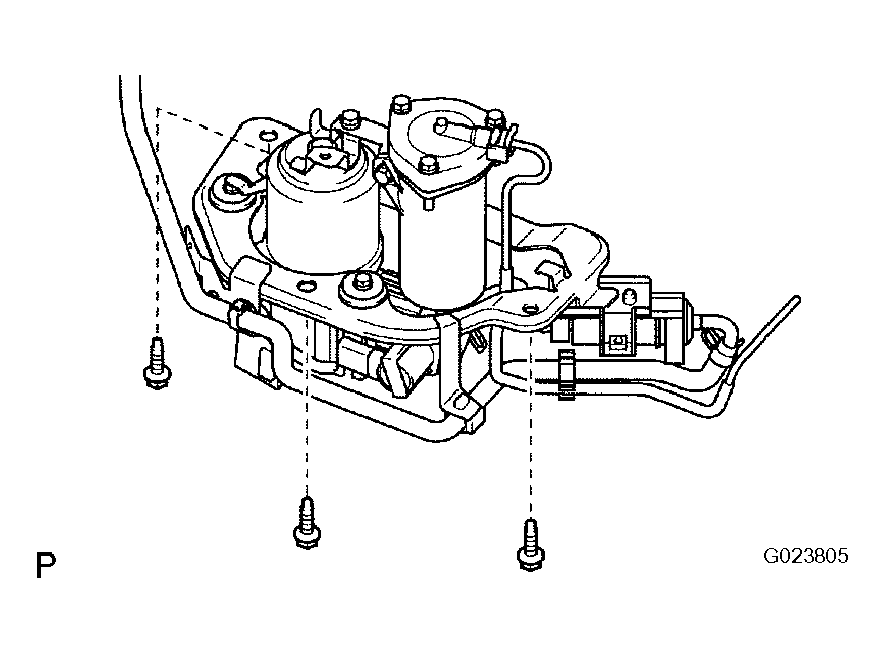 P

G023805