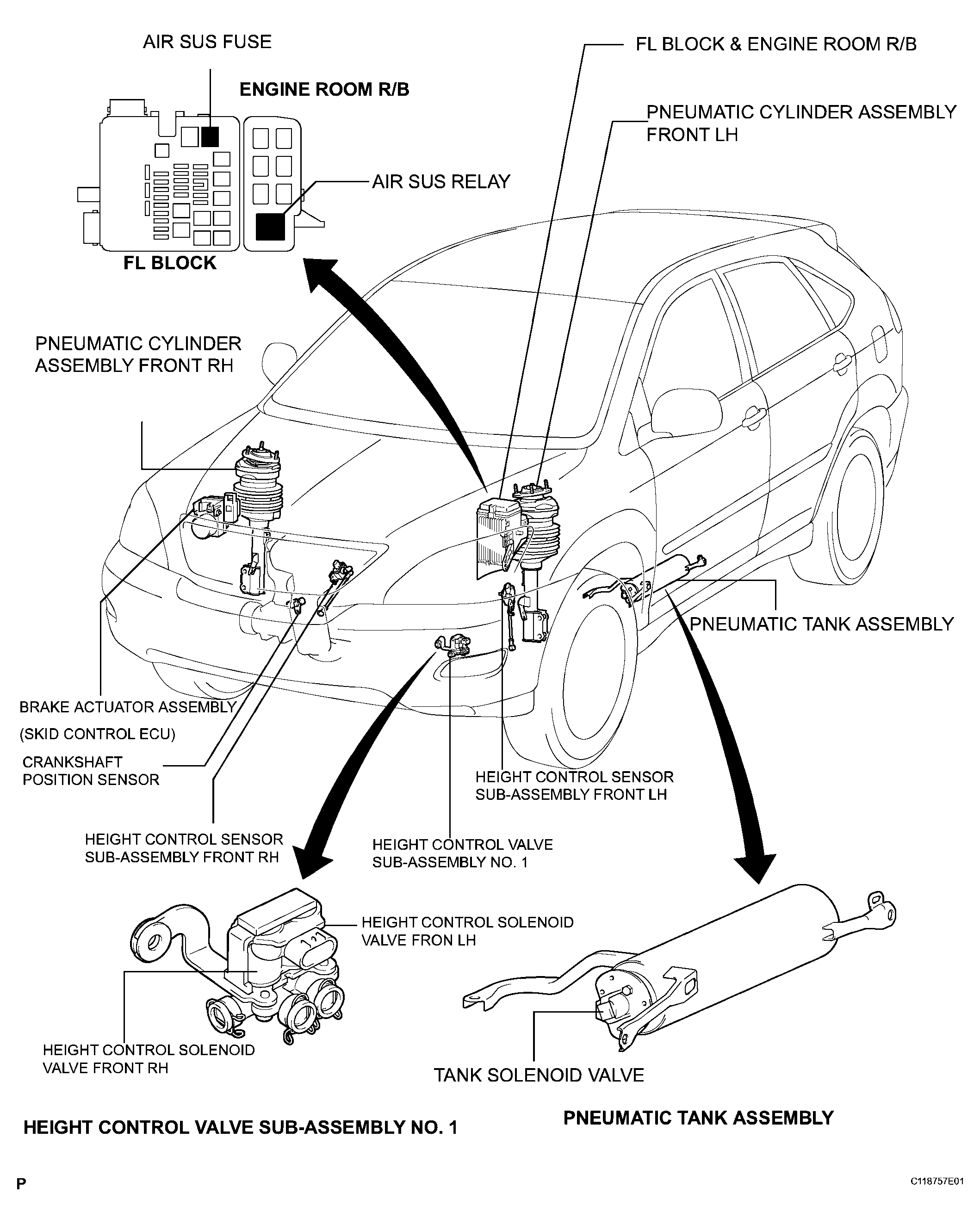 AIR SUS FUSE

ENGINE ROOM R/B

FL BLOCK & ENGINE ROOM R/B

PNEUMATIC CYLINDER ASSEMBLY FRONT LH

AIR SUS RELAY

FL BLOCK

PNEUMATIC CYLINDER ASSEMBLY FRONT RH

PNEUMATIC TANK ASSEMBLY

BRAKE ACTUATOR ASSEMBLY (SKID CONTROL ECU)

CRANKSHAFT POSITION SENSOR

HEIGHT CONTROL SENSOR SUB-ASSEMBLY FRONT LH

HEIGHT CONTROL SENSOR SUB-ASSEMBLY FRONT RH

HEIGHT CONTROL VALVE SUB-ASSEMBLY NO. 1

HEIGHT CONTROL SOLENOID VALVE FRON LH

HEIGHT CONTROL SOLENOID VALVE FRONT RH

TANK SOLENOID VALVE

HEIGHT CONTROL VALVE SUB-ASSEMBLY NO. 1

PNEUMATIC TANK ASSEMBLY

P

C118757E01