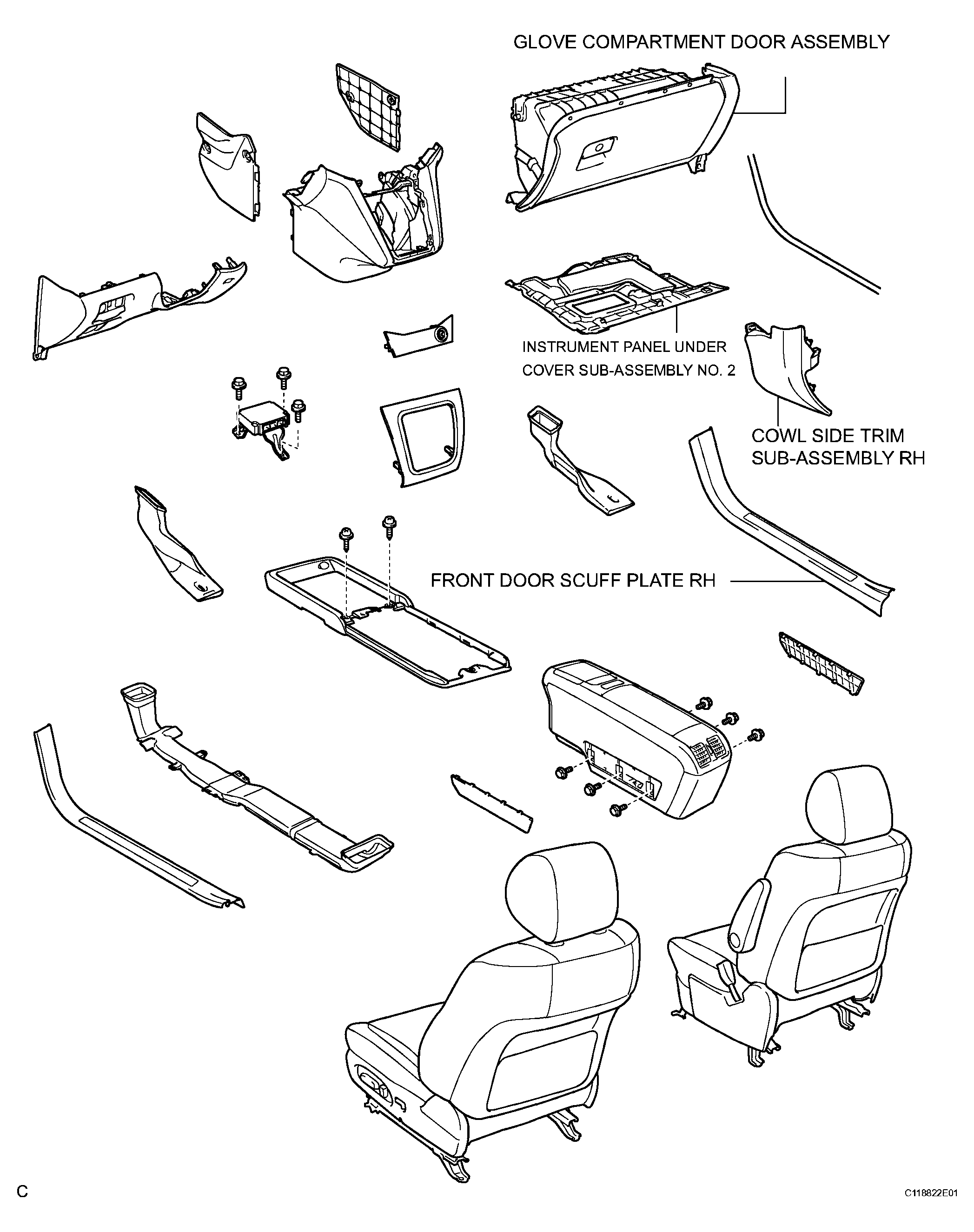 GLOVE COMPARTMENT DOOR ASSEMBLY

INSTRUMENT PANEL UNDER COVER SUB-ASSEMBLY NO. 2

COWL SIDE TRIM SUB-ASSEMBLY RH

FRONT DOOR SCUFF PLATE RH

C

C118822E01