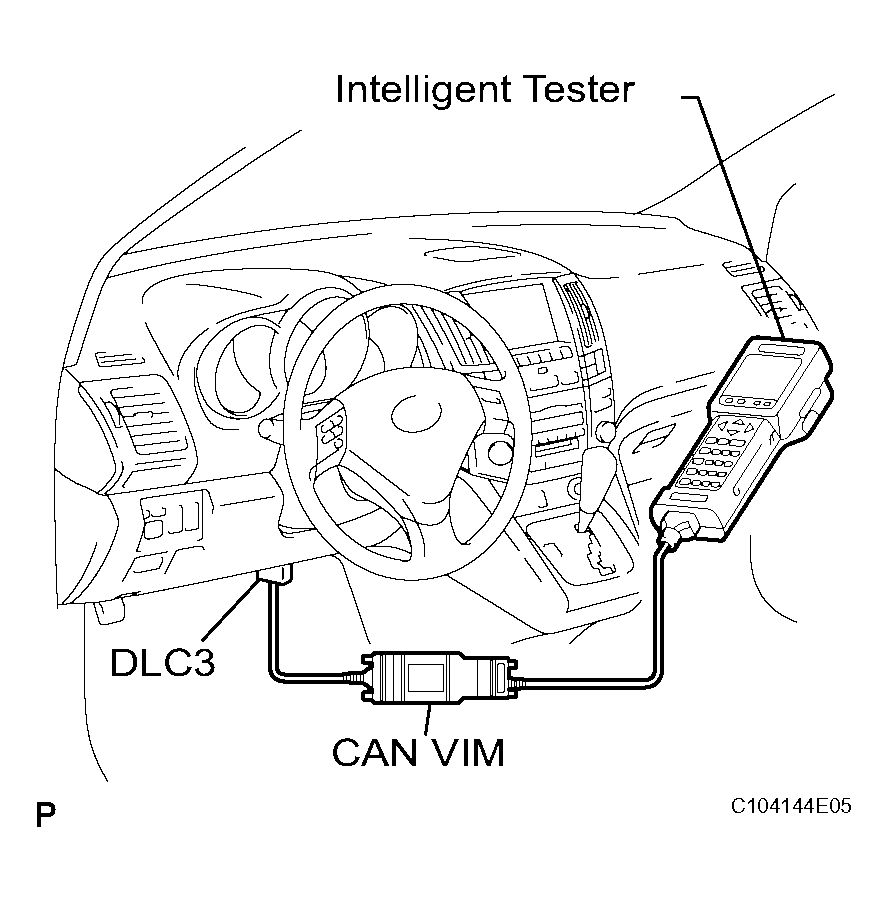 Intelligent Tester

DLC3

CAN VIM

P

C104144E05